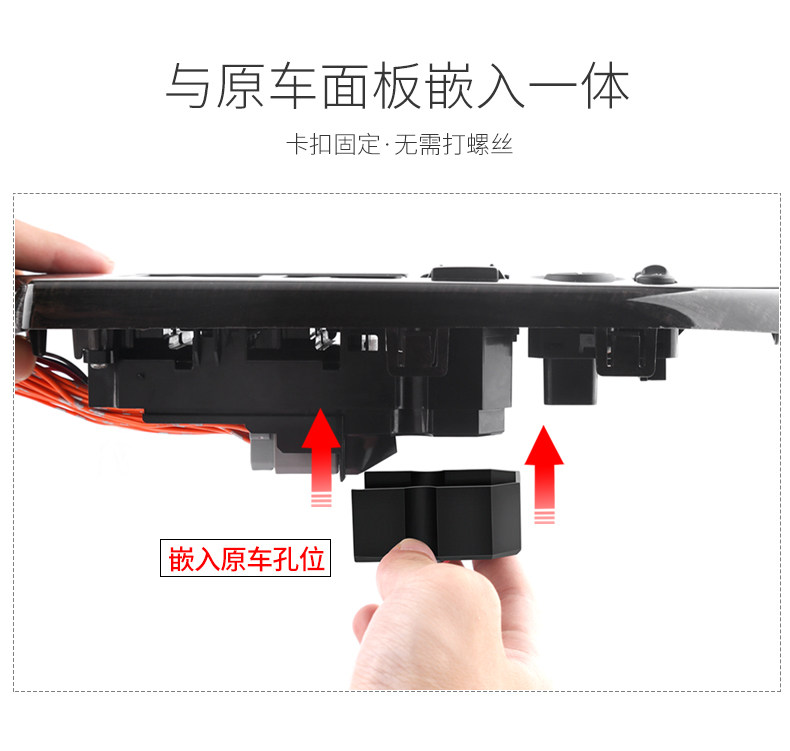 与原车面板嵌入一体

卡扣固定·无需打螺丝

嵌入原车孔位