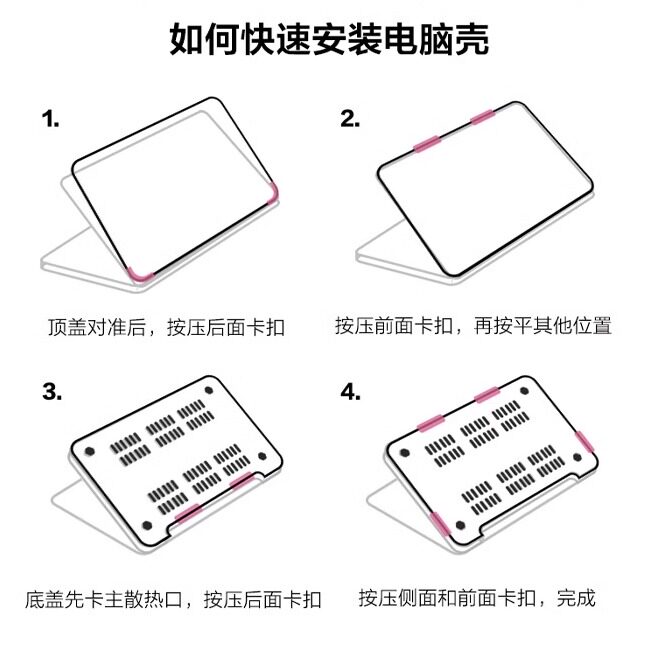 如何快速安装电脑壳

1.

顶盖对准后，按压后面卡扣

2.

按压前面卡扣，再按平其他位置

3.

底盖先卡主散热口，按压后面卡扣

4.

按压侧面和前面卡扣，完成