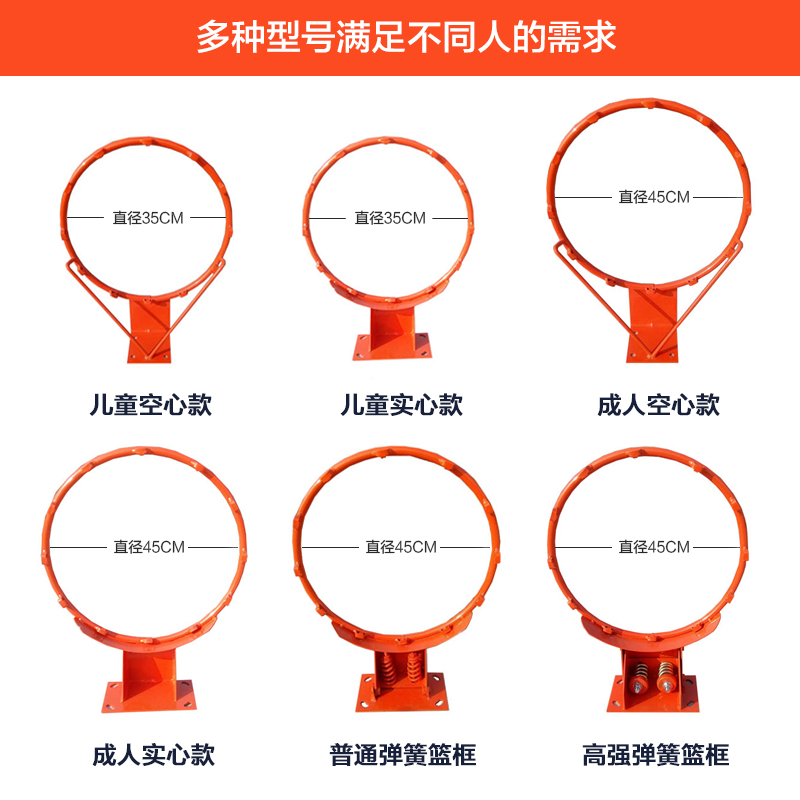 多种型号满足不同人的需求

直径35CM

儿童空心款

直径35CM

儿童实心款

直径45CM

成人空心款

直径45CM

成人实心款

直径45CM

普通弹簧篮框

直径45CM

高强弹簧篮框