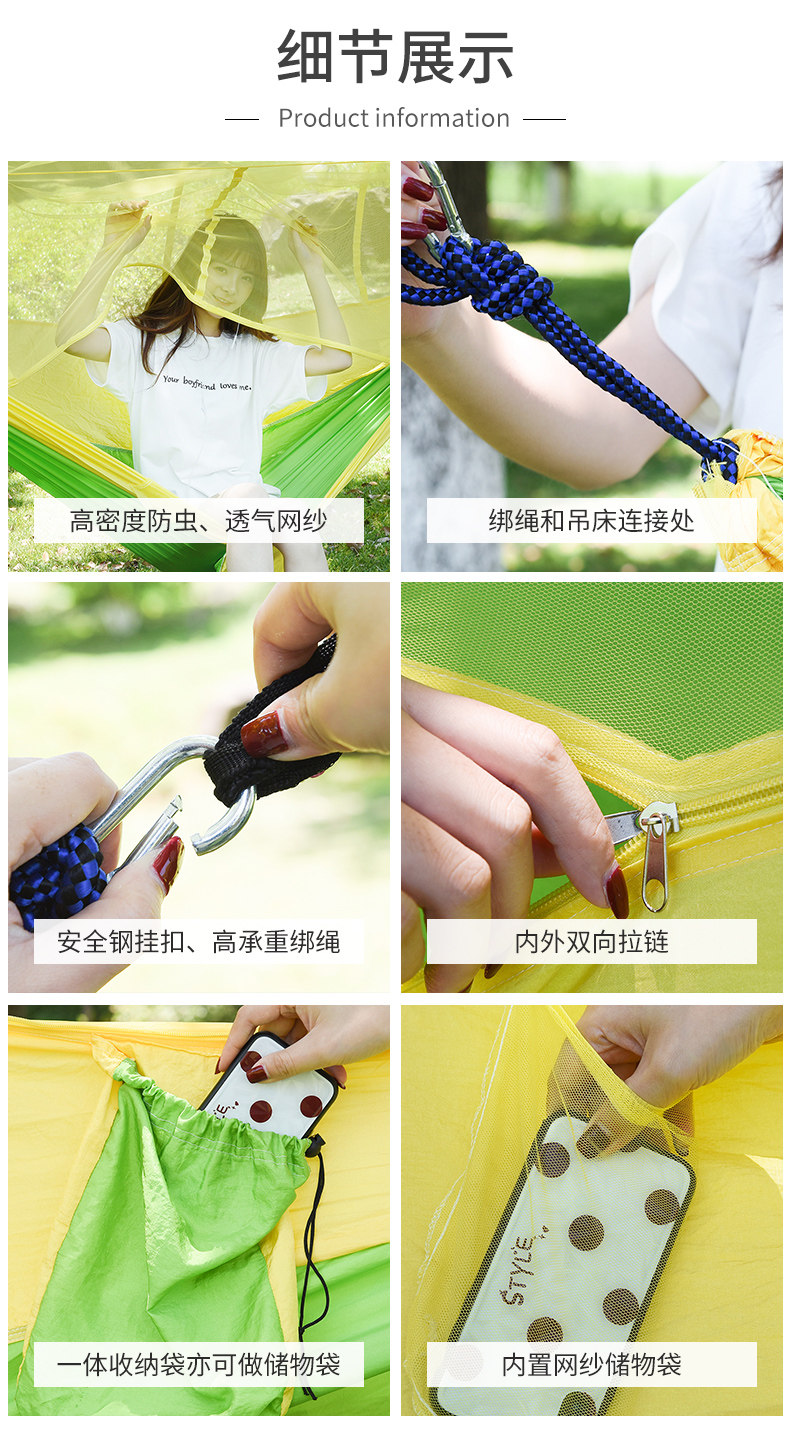 细节展示

Product information

Your boyfriend loves me.

高密度防虫、透气网纱

绑绳和吊床连接处

安全钢挂扣、高承重绑绳

内外双向拉链

一体收纳袋亦可做储物袋

STYLE

内置网纱储物袋