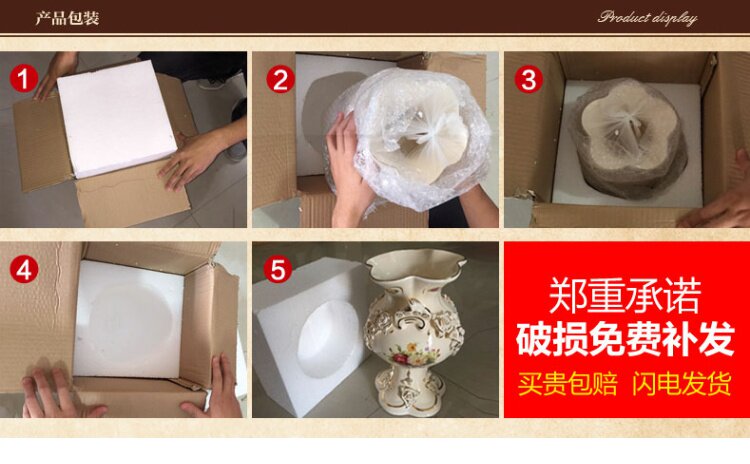 产品包装

Product display

1

2

3

4

5

郑重承诺
破损免费补发
买贵包赔 闪电发货