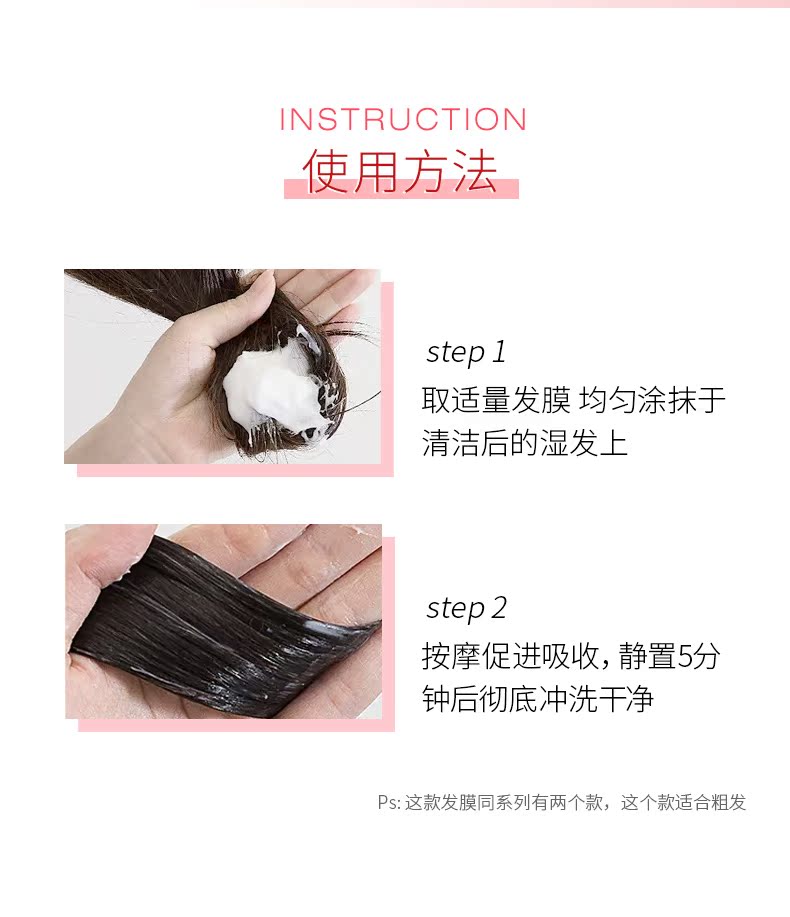 INSTRUCTION
使用方法

step 1
取适量发膜 均匀涂抹于清洁后的湿发上

step 2
按摩促进吸收，静置5分钟后彻底冲洗干净

Ps: 这款发膜同系列有两个款，这个款适合粗发