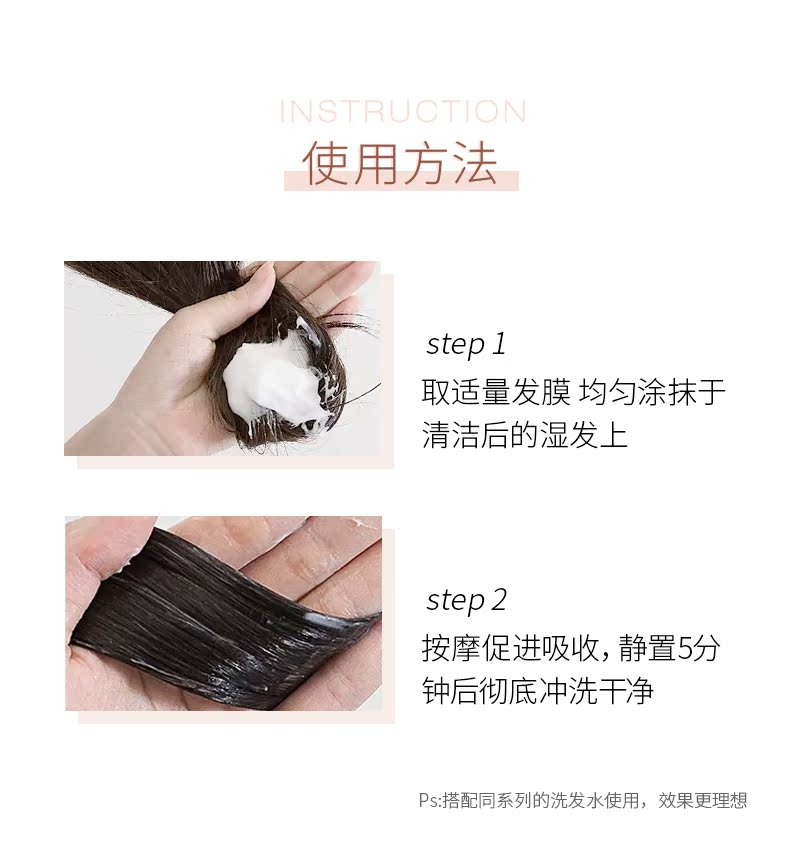 INSTRUCTION
使用方法

step 1
取适量发膜 均匀涂抹于清洁后的湿发上

step 2
按摩促进吸收，静置5分钟后彻底冲洗干净

Ps:搭配同系列的洗发水使用，效果更理想