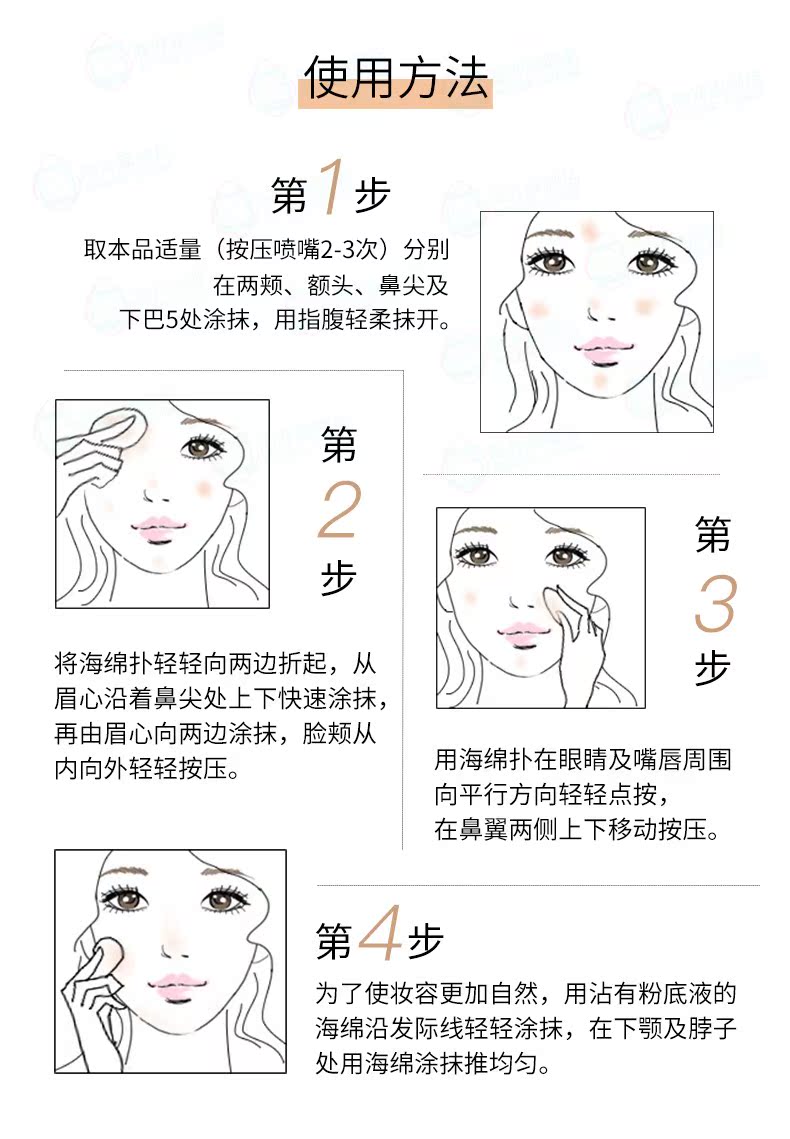 使用方法

第1步

取本品适量（按压喷嘴2-3次）分别在两颊、额头、鼻尖及下巴5处涂抹，用指腹轻柔抹开。

第2步

将海绵扑轻轻向两边折起，从眉心沿着鼻尖处上下快速涂抹，再由眉心向两边涂抹，脸颊从内向外轻轻按压。

第3步

用海绵扑在眼睛及嘴唇周围向平行方向轻轻点按，在鼻翼两侧上下移动按压。

第4步

为了使妆容更加自然，用沾有粉底液的海绵沿发际线轻轻涂抹，在下颚及脖子处用海绵涂抹推均匀。