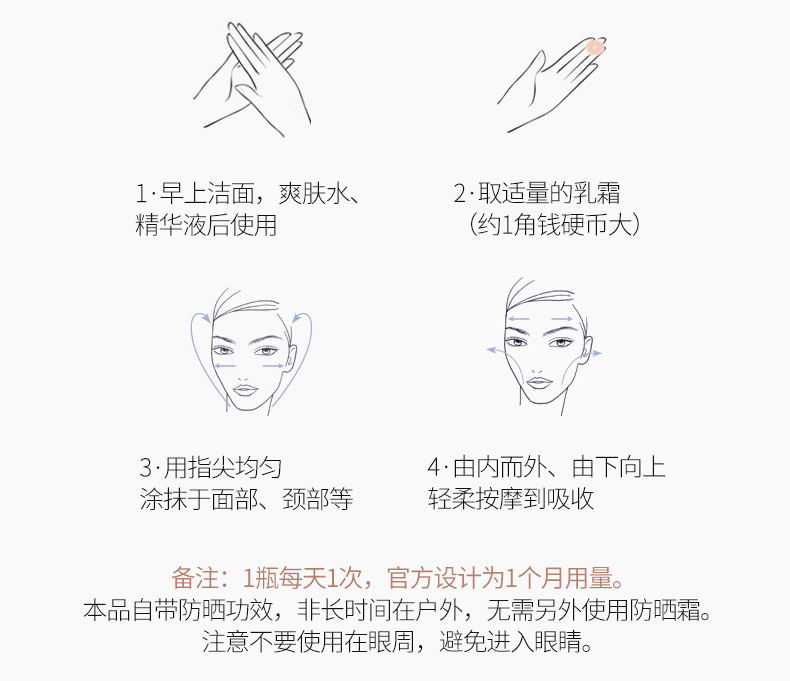 1·早上洁面，爽肤水、精华液后使用

2·取适量的乳霜（约1角钱硬币大）

3·用指尖均匀涂抹于面部、颈部等

4·由内而外、由下向上轻柔按摩到吸收

备注：1瓶每天1次，官方设计为1个月用量。
本品自带防晒功效，非长时间在户外，无需另外使用防晒霜。
注意不要使用在眼周，避免进入眼睛。