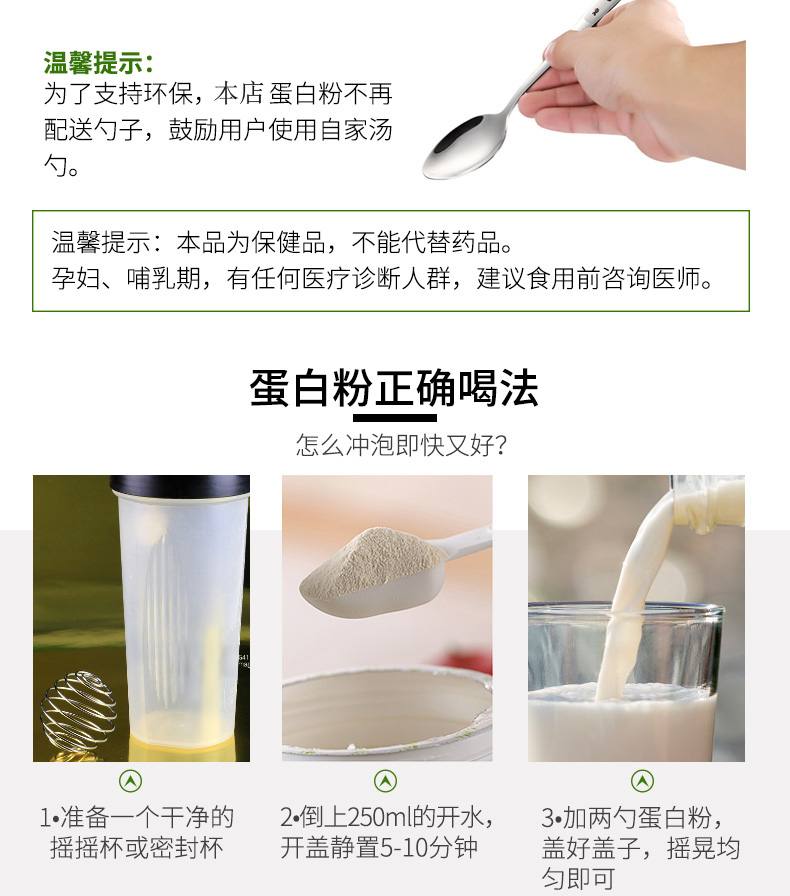 温馨提示：
为了支持环保，本店 蛋白粉不再配送勺子，鼓励用户使用自家汤勺。

温馨提示：本品为保健品，不能代替药品。
孕妇、哺乳期，有任何医疗诊断人群，建议食用前咨询医师。

蛋白粉正确喝法

怎么冲泡即快又好？

1•准备一个干净的摇摇杯或密封杯

2•倒上250ml的开水，开盖静置5-10分钟

3•加两勺蛋白粉，盖好盖子，摇晃均匀即可