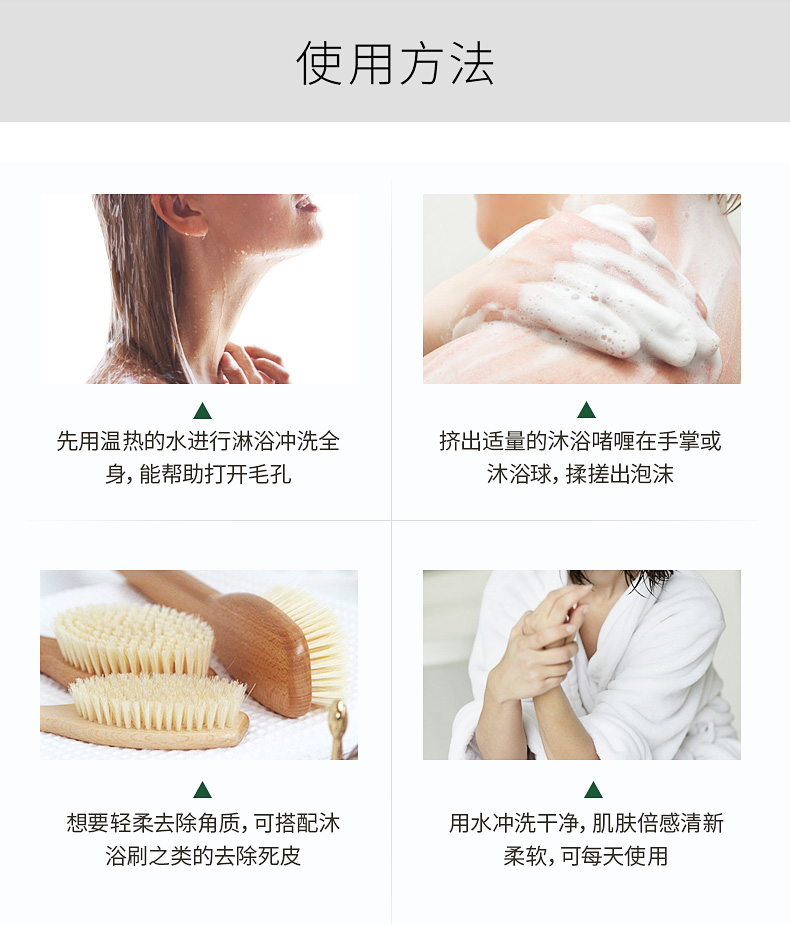 使用方法

先用温热的水进行淋浴冲洗全身，能帮助打开毛孔

挤出适量的沐浴啫喱在手掌或沐浴球，揉搓出泡沫

想要轻柔去除角质，可搭配沐浴刷之类的去除死皮

用水冲洗干净，肌肤倍感清新柔软，可每天使用