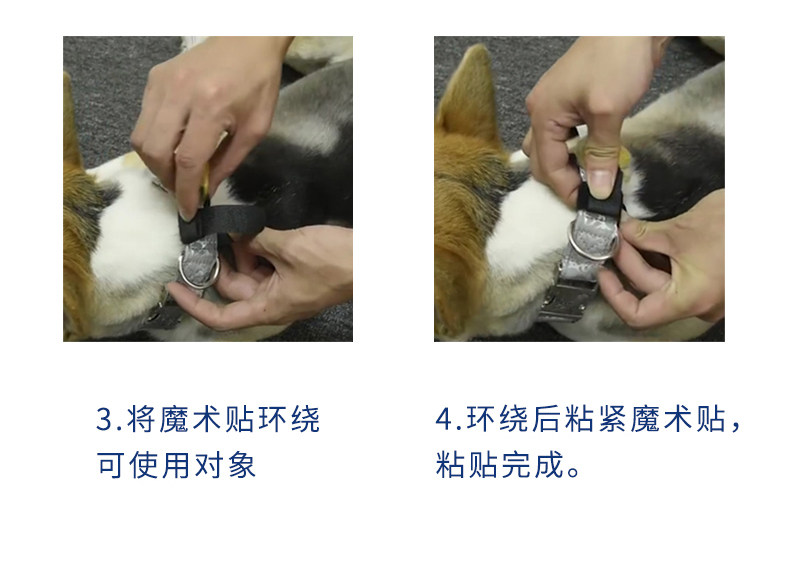 3.将魔术贴环绕可使用对象

4.环绕后粘紧魔术贴，粘贴完成。