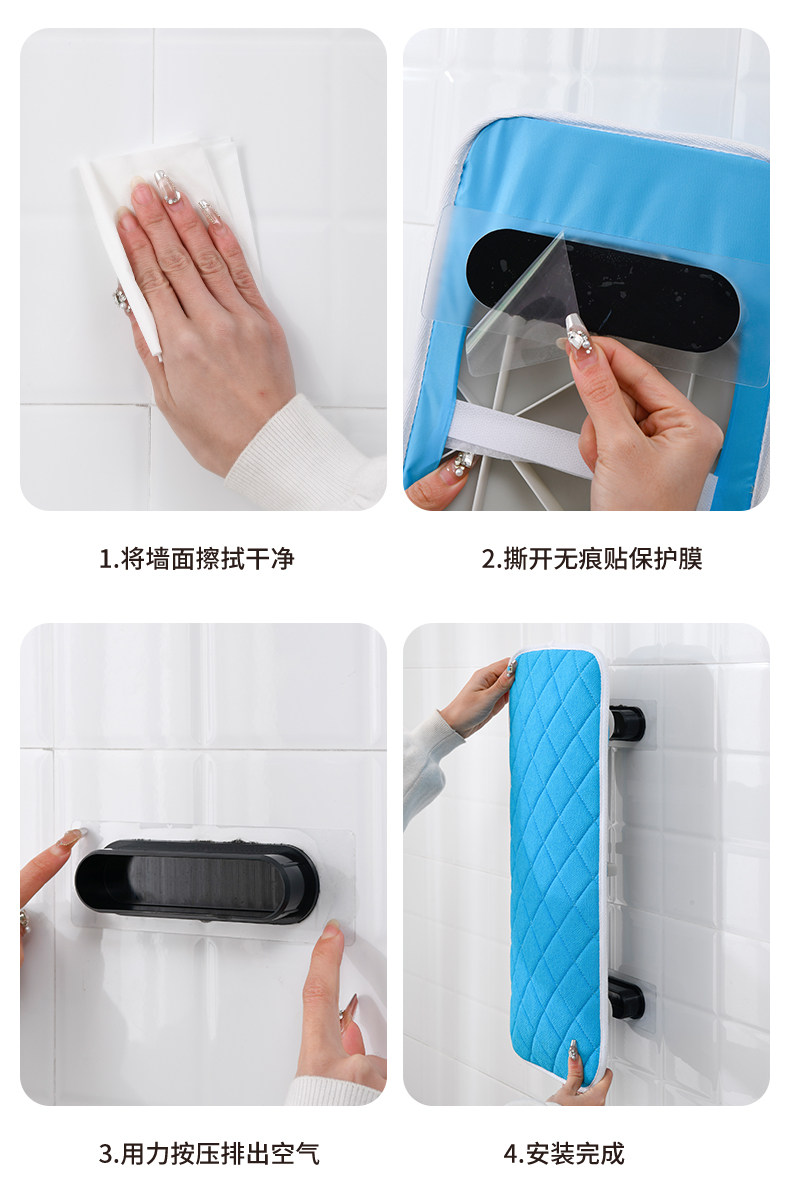 1.将墙面擦拭干净

2.撕开无痕贴保护膜

3.用力按压排出空气

4.安装完成