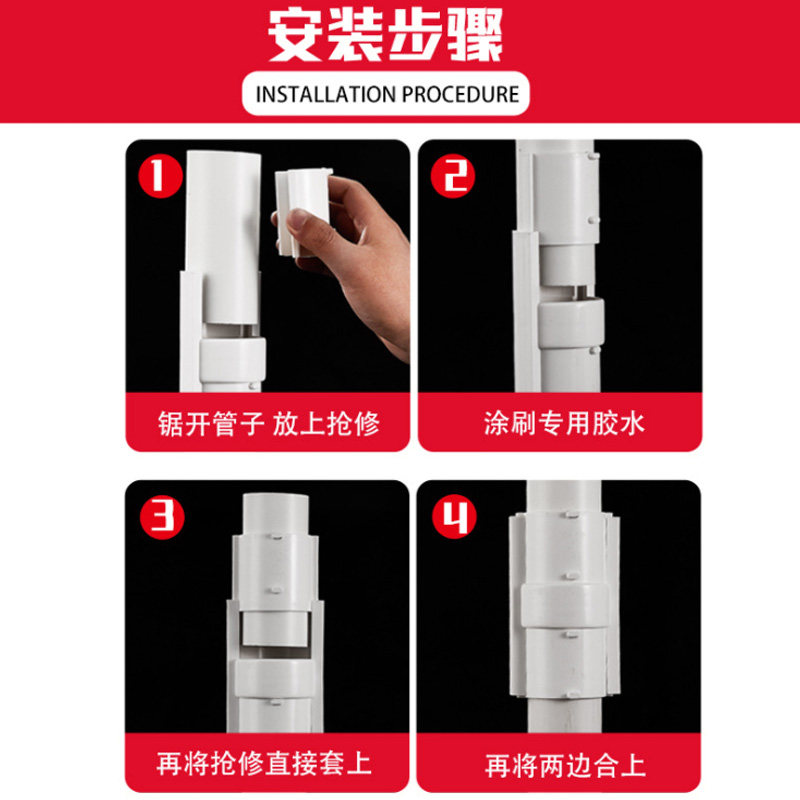 安装步骤

INSTALLATION PROCEDURE

1

锯开管子 放上抢修

2

涂刷专用胶水

3

再将抢修直接套上

4

再将两边合上