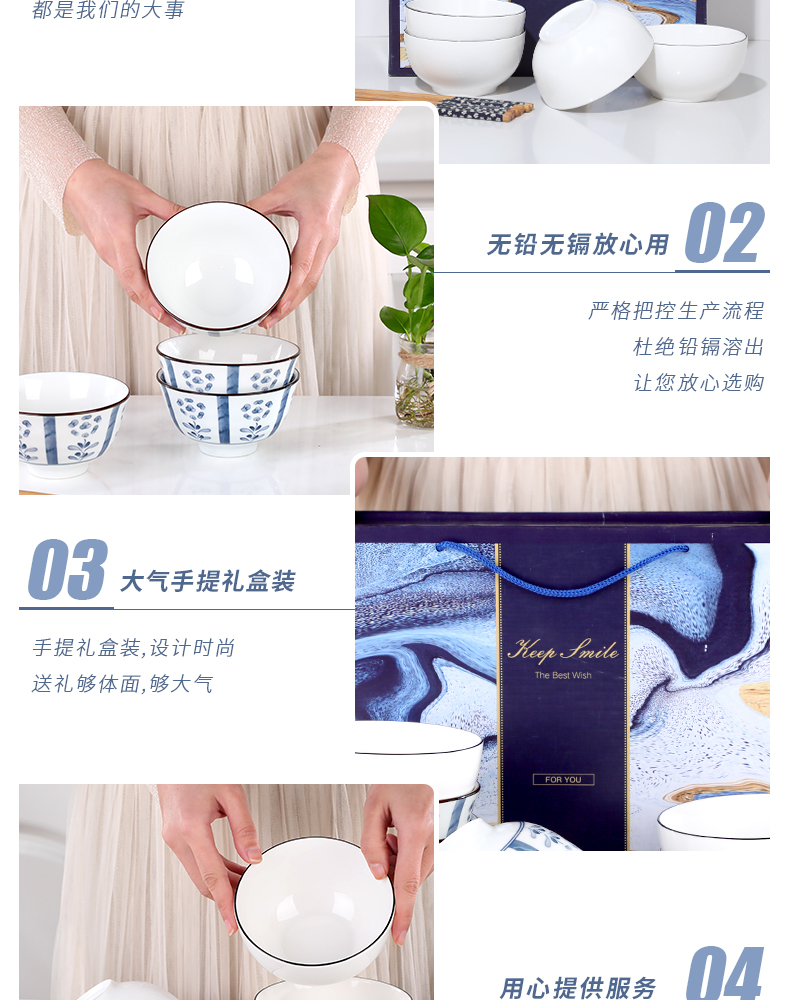 都是我们的大事

无铅无镉放心用 02

严格把控生产流程
杜绝铅镉溶出
让您放心选购

03 大气手提礼盒装

手提礼盒装,设计时尚
送礼够体面,够大气

Keep Smile
The Best Wish

FOR YOU

用心提供服务 04