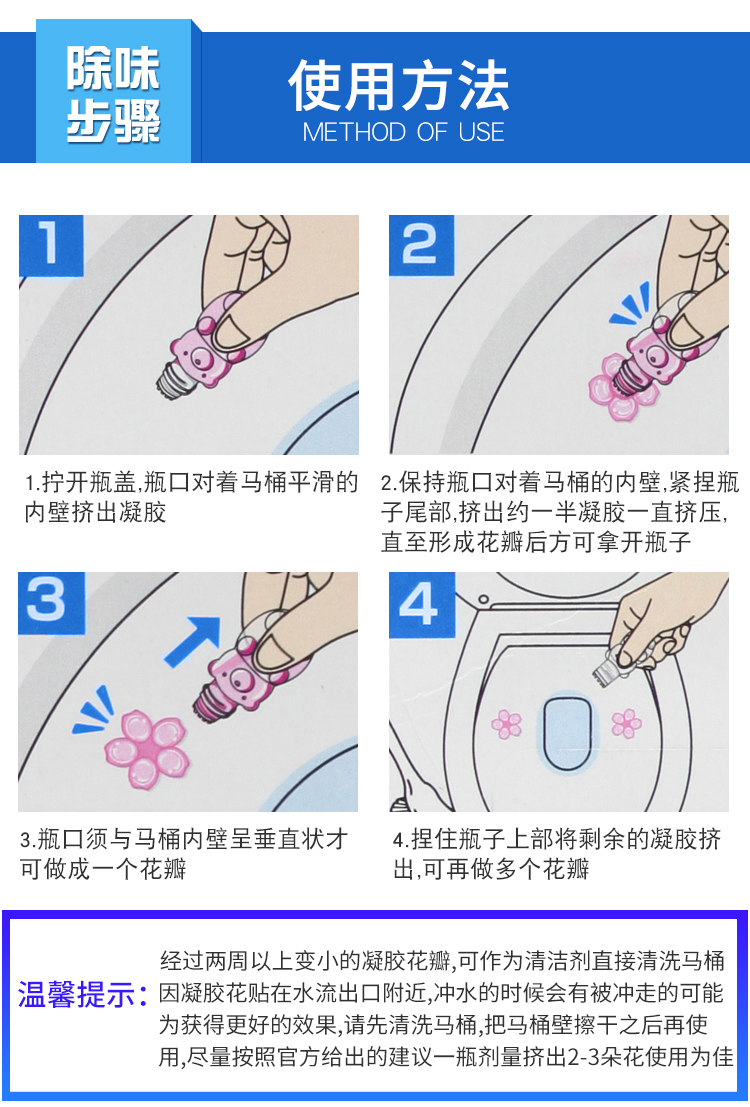 除味步骤

使用方法
METHOD OF USE

1

1.拧开瓶盖,瓶口对着马桶平滑的内壁挤出凝胶

2

2.保持瓶口对着马桶的内壁,紧捏瓶子尾部,挤出约一半凝胶一直挤压,直至形成花瓣后方可拿开瓶子

3

3.瓶口须与马桶内壁呈垂直状才可做成一个花瓣

4

4.捏住瓶子上部将剩余的凝胶挤出,可再做多个花瓣

温馨提示:

经过两周以上变小的凝胶花瓣,可作为清洁剂直接清洗马桶因凝胶花贴在水流出口附近,冲水的时候会有被冲走的可能为获得更好的效果,请先清洗马桶,把马桶壁擦干之后再使用,尽量按照官方给出的建议一瓶剂量挤出2-3朵花使用为佳