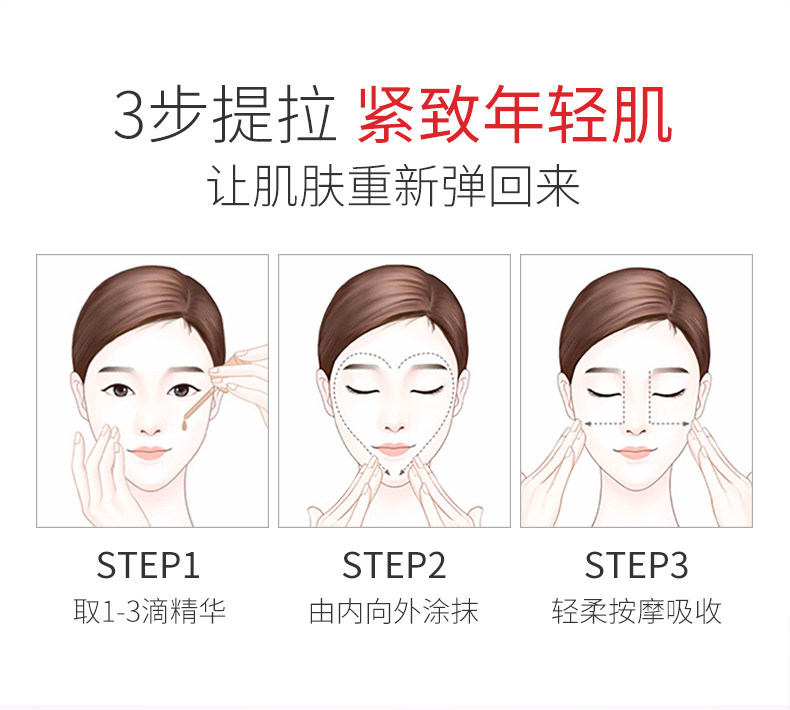 3步提拉 紧致年轻肌
让肌肤重新弹回来

STEP1
取1-3滴精华

STEP2
由内向外涂抹

STEP3
轻柔按摩吸收