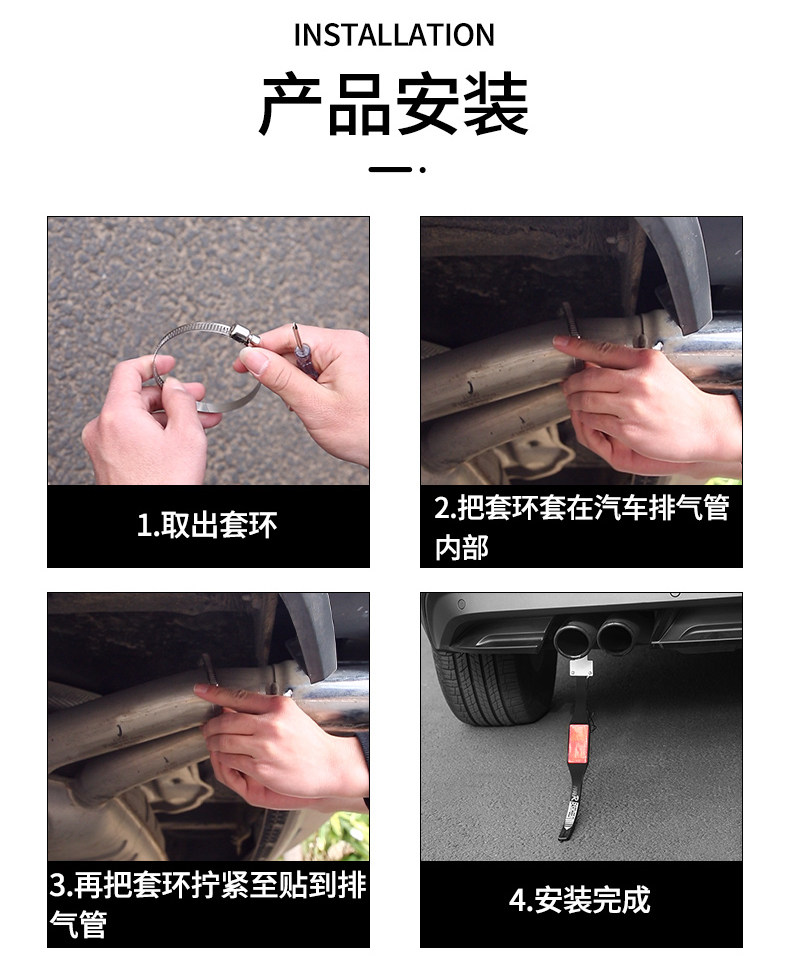 INSTALLATION

产品安装

1.取出套环

2.把套环套在汽车排气管内部

3.再把套环拧紧至贴到排气管

4.安装完成