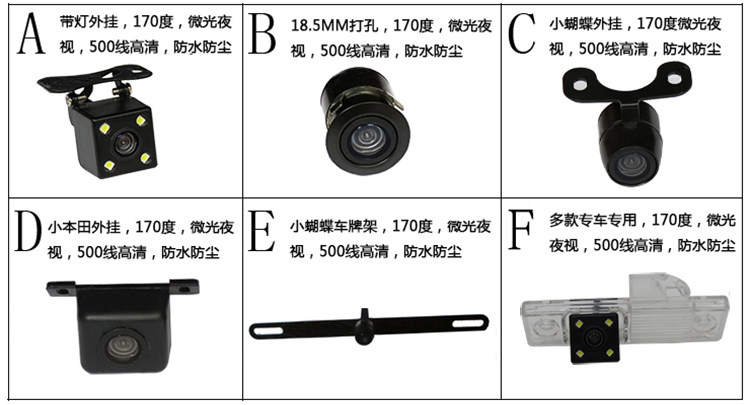 A 带灯外挂，170度，微光夜视，500线高清，防水防尘

B 18.5MM打孔，170度，微光夜视，500线高清，防水防尘

C 小蝴蝶外挂，170度微光夜视，500线高清，防水防尘

D 小本田外挂，170度，微光夜视，500线高清，防水防尘

E 小蝴蝶车牌架，170度，微光夜视，500线高清，防水防尘

F 多款专车专用，170度，微光夜视，500线高清，防水防尘