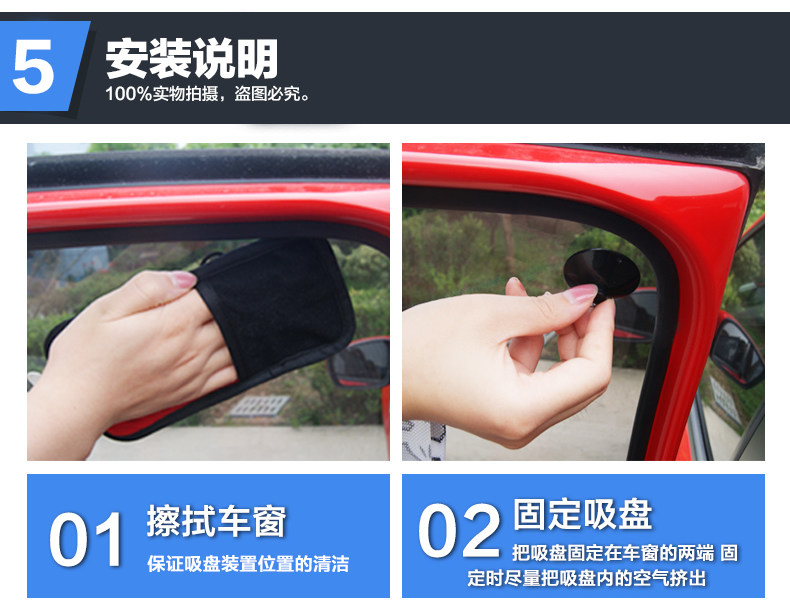 5 安装说明
100%实物拍摄，盗图必究。

01 擦拭车窗
保证吸盘装置位置的清洁

02 固定吸盘
把吸盘固定在车窗的两端 固定时尽量把吸盘内的空气挤出