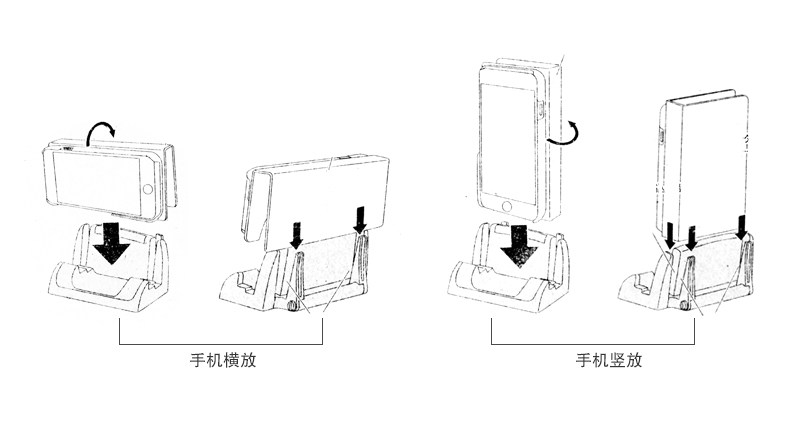 手机横放

手机竖放