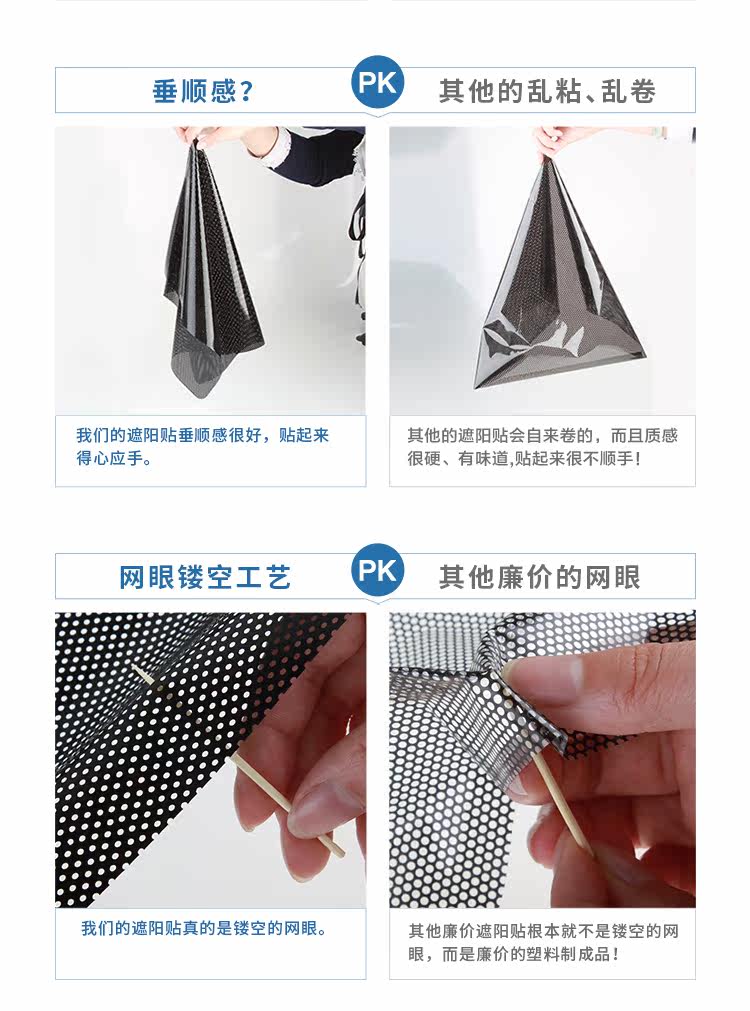 垂顺感?

PK

其他的乱粘、乱卷

我们的遮阳贴垂顺感很好，贴起来得心应手。

其他的遮阳贴会自来卷的，而且质感很硬、有味道,贴起来很不顺手!

网眼镂空工艺

PK

其他廉价的网眼

我们的遮阳贴真的是镂空的网眼。

其他廉价遮阳贴根本就不是镂空的网眼，而是廉价的塑料制成品!