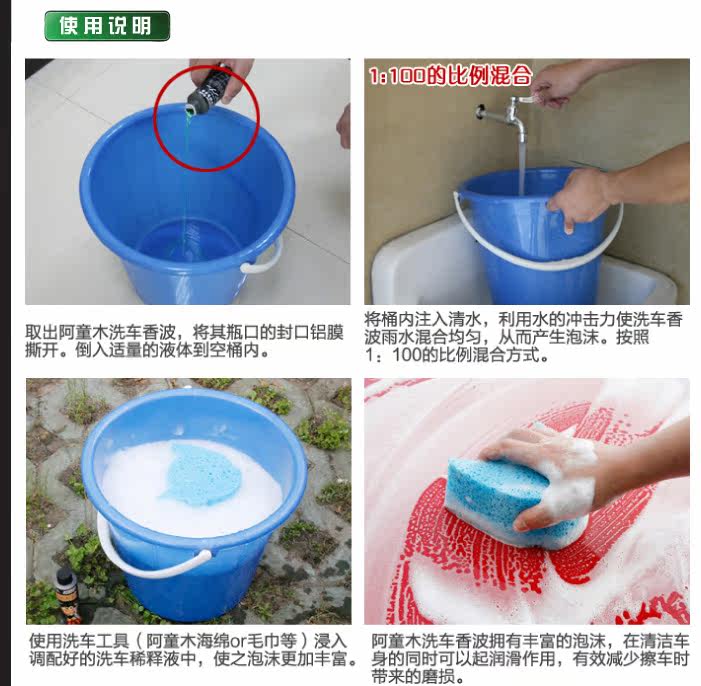 使用说明

1:100的比例混合

取出阿童木洗车香波，将其瓶口的封口铝膜撕开。倒入适量的液体到空桶内。

将桶内注入清水，利用水的冲击力使洗车香波雨水混合均匀，从而产生泡沫。按照1：100的比例混合方式。

使用洗车工具（阿童木海绵or毛巾等）浸入调配好的洗车稀释液中，使之泡沫更加丰富。

阿童木洗车香波拥有丰富的泡沫，在清洁车身的同时可以起润滑作用，有效减少擦车时带来的磨损。