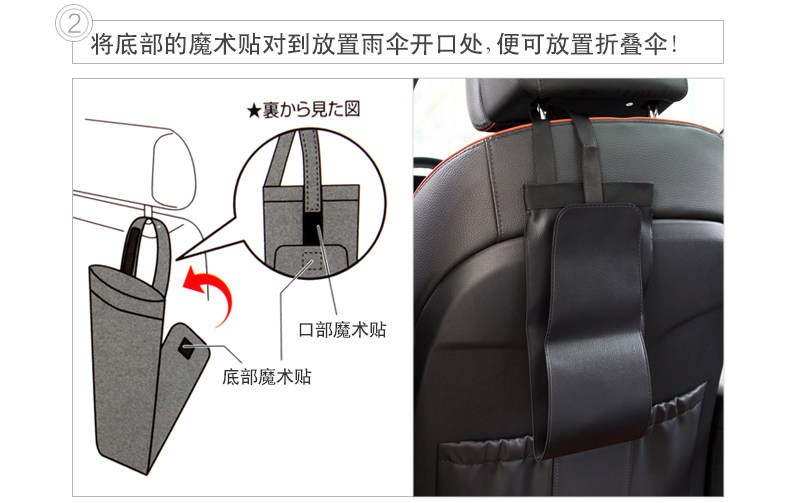 ② 将底部的魔术贴对到放置雨伞开口处，便可放置折叠伞！

★裏から見た図

口部魔术贴

底部魔术贴