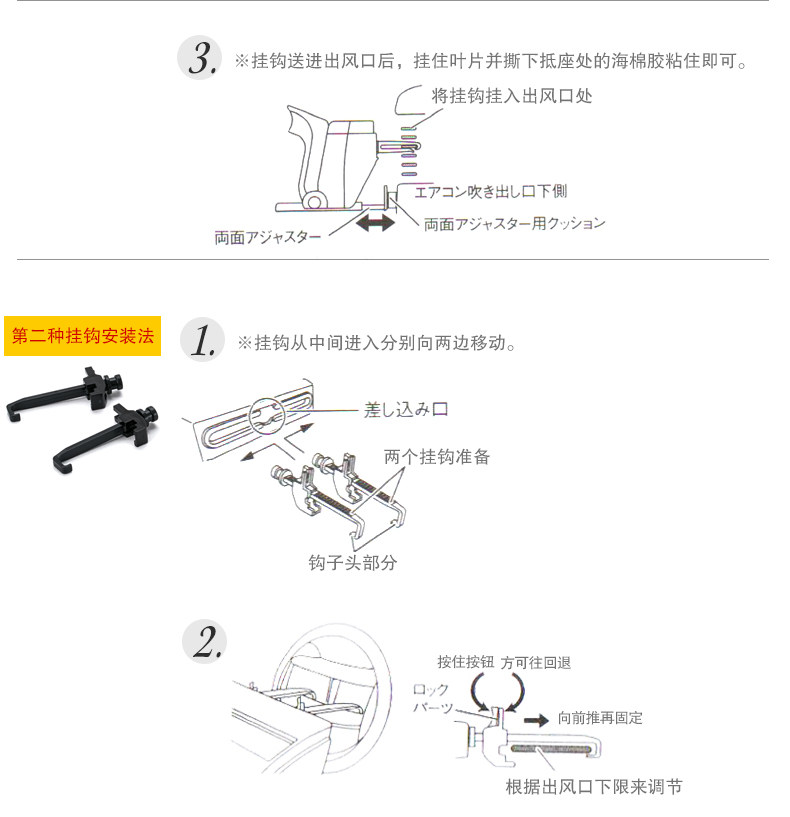 3. ※挂钩送进出风口后，挂住叶片并撕下抵座处的海棉胶粘住即可。

将挂钩挂入出风口处

エアコン吹き出し口下側

両面アジャスター用クッション

両面アジャスター

第二种挂钩安装法

1. ※挂钩从中间进入分别向两边移动。

差し込み口

两个挂钩准备

钩子头部分

2.

按住按钮 方可往回退

ロック パーツ

向前推再固定

根据出风口下限来调节