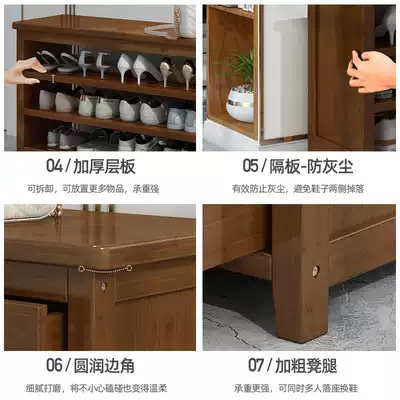 04 / 加厚层板

可拆卸，可放置更多物品，承重强

05 / 隔板-防灰尘

有效防止灰尘，避免鞋子两侧掉落

06 / 圆润边角

细腻打磨，将不小心磕碰也变得温柔

07 / 加粗凳腿

承重更强，可同时多人落座换鞋