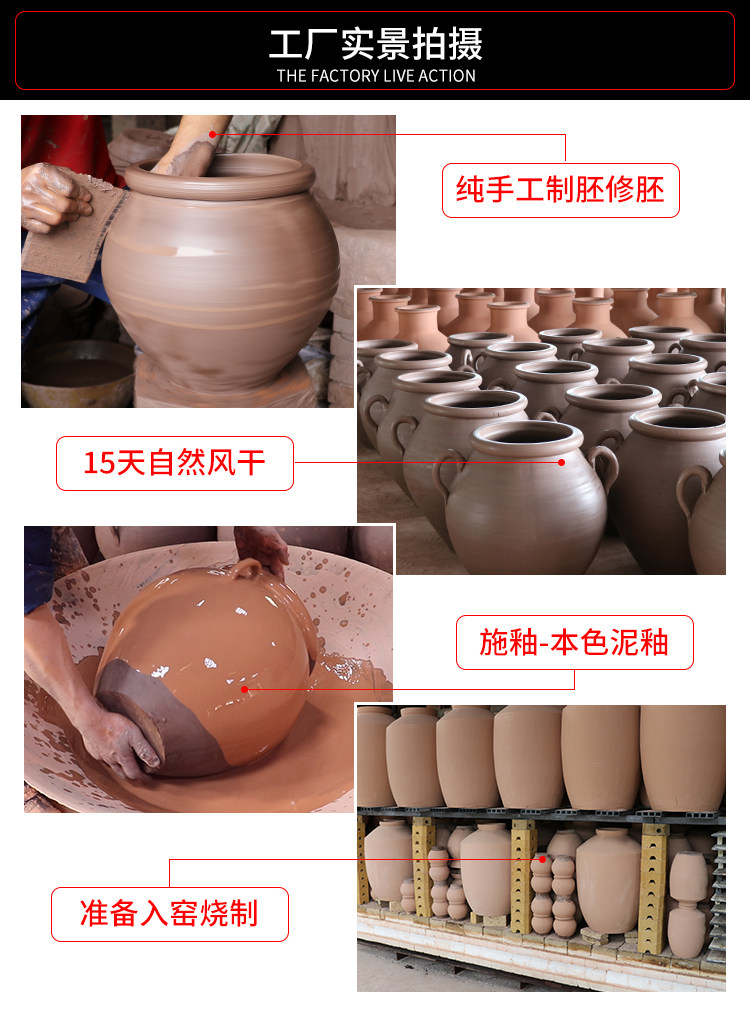 工厂实景拍摄
THE FACTORY LIVE ACTION

纯手工制胚修胚

15天自然风干

施釉-本色泥釉

准备入窑烧制