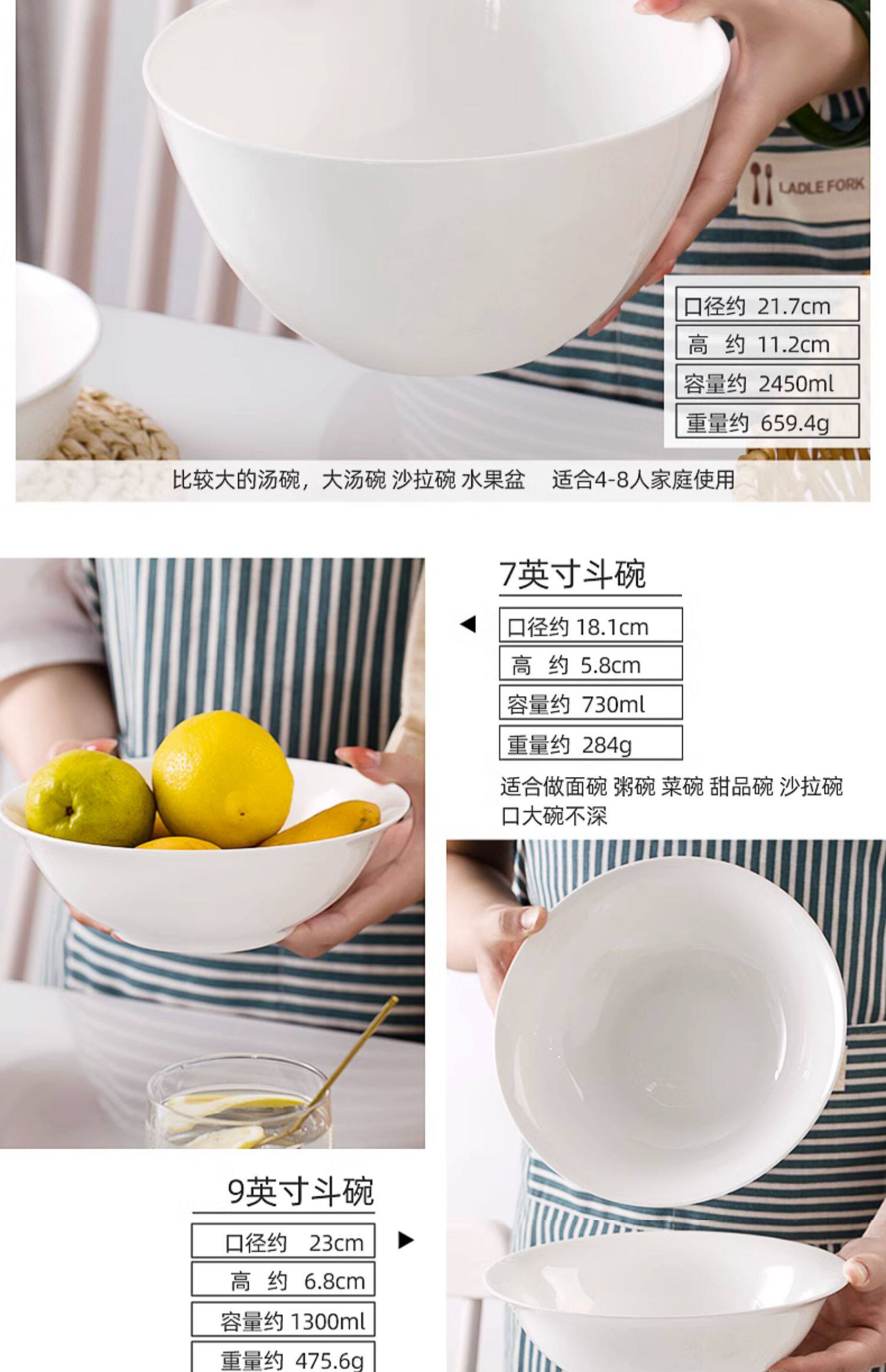 LADLE FORK

口径约 21.7cm
高 约 11.2cm
容量约 2450ml
重量约 659.4g

比较大的汤碗，大汤碗 沙拉碗 水果盆 适合4-8人家庭使用

7英寸斗碗
口径约 18.1cm
高 约 5.8cm
容量约 730ml
重量约 284g

适合做面碗 粥碗 菜碗 甜品碗 沙拉碗
口大碗不深

9英寸斗碗
口径约 23cm
高 约 6.8cm
容量约 1300ml
重量约 475.6g