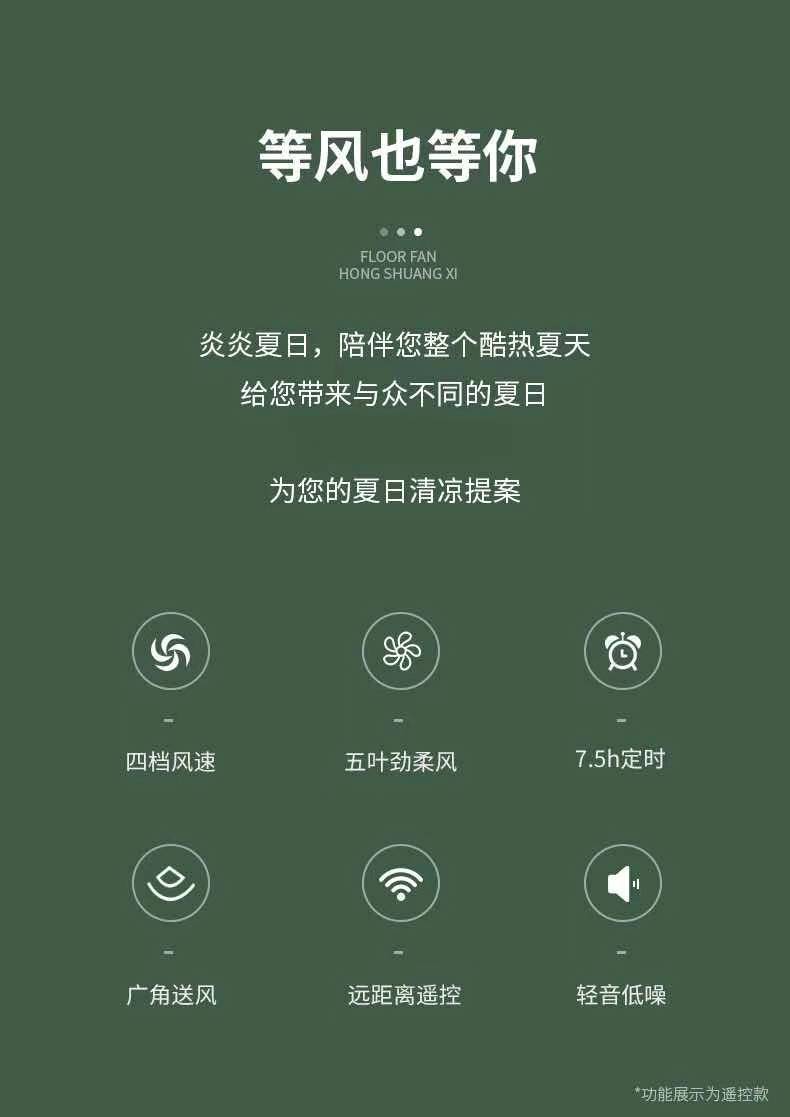 等风也等你

FLOOR FAN
HONG SHUANG XI

炎炎夏日，陪伴您整个酷热夏天
给您带来与众不同的夏日

为您的夏日清凉提案

-
四档风速

-
五叶劲柔风

-
7.5h定时

-
广角送风

-
远距离遥控

-
轻音低噪

*功能展示为遥控款