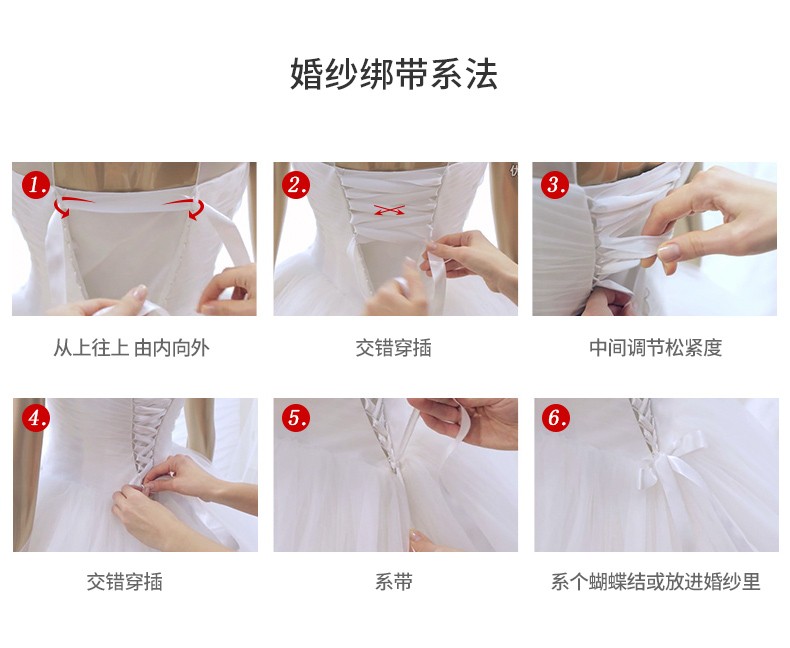 婚纱绑带系法

1.

从上往上 由内向外

2.

交错穿插

3.

中间调节松紧度

4.

交错穿插

5.

系带

6.

系个蝴蝶结或放进婚纱里