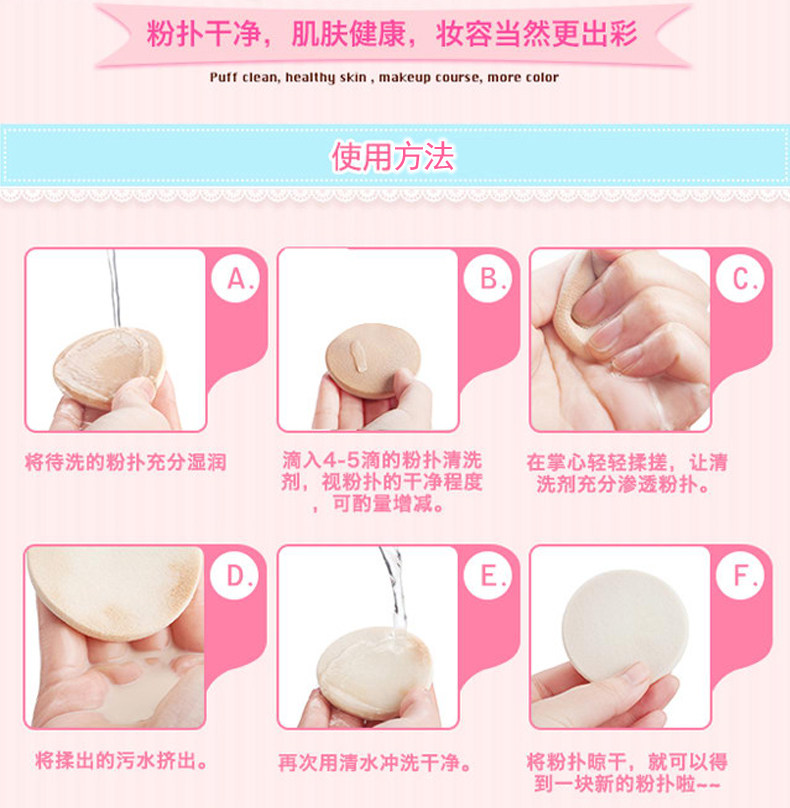 粉扑干净，肌肤健康，妆容当然更出彩

Puff clean, healthy skin , makeup course, more color

使用方法

A.

将待洗的粉扑充分湿润

B.

滴入4-5滴的粉扑清洗剂，视粉扑的干净程度，可酌量增减。

C.

在掌心轻轻揉搓，让清洗剂充分渗透粉扑。

D.

将揉出的污水挤出。

E.

再次用清水冲洗干净。

F.

将粉扑晾干，就可以得到一块新的粉扑啦~~