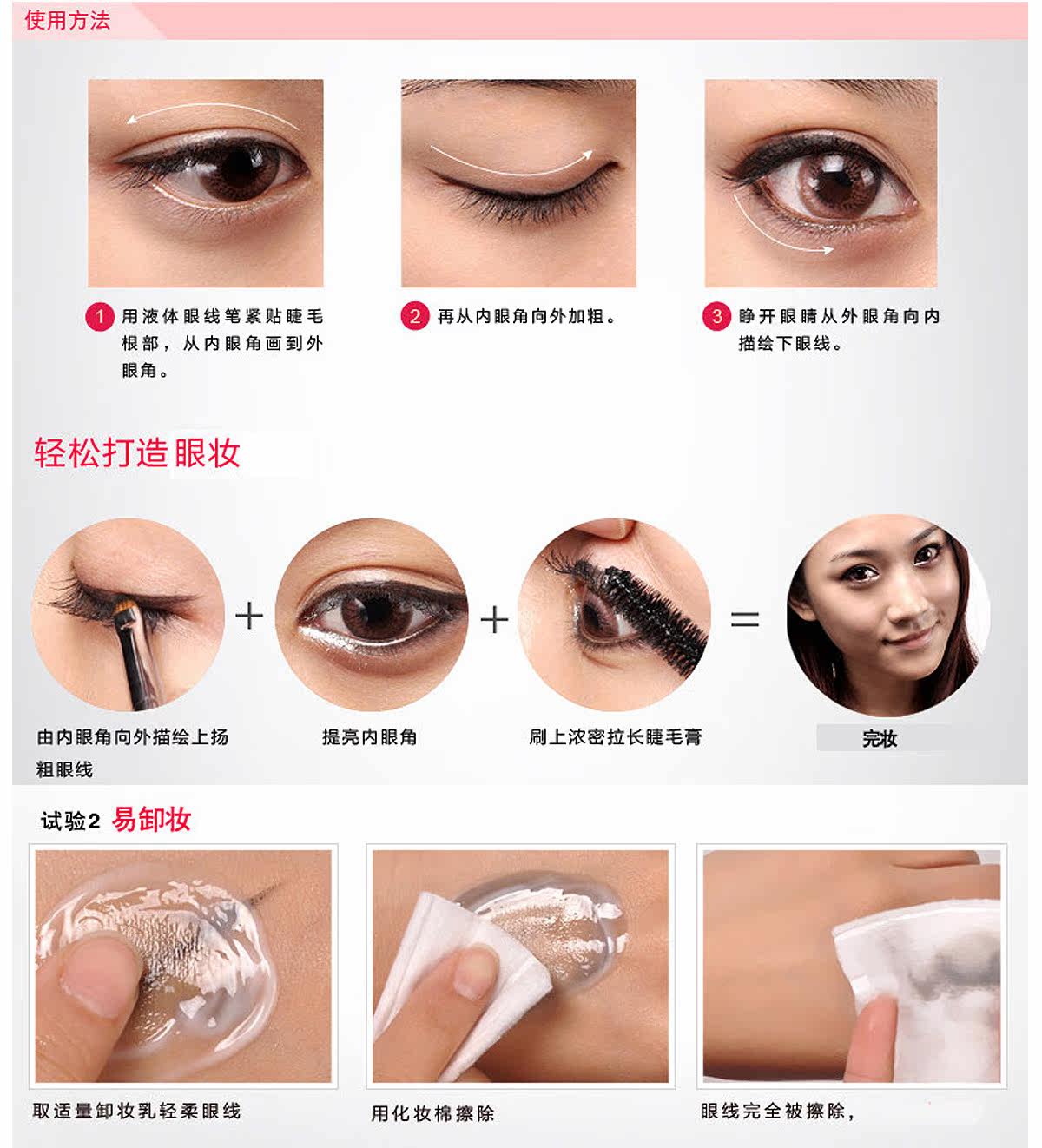 使用方法

1 用液体眼线笔紧贴睫毛根部，从内眼角画到外眼角。

2 再从内眼角向外加粗。

3 睁开眼睛从外眼角向内描绘下眼线。

轻松打造眼妆

+ + =

由内眼角向外描绘上扬粗眼线

提亮内眼角

刷上浓密拉长睫毛膏

完妆

试验2 易卸妆

取适量卸妆乳轻柔眼线

用化妆棉擦除

眼线完全被擦除，