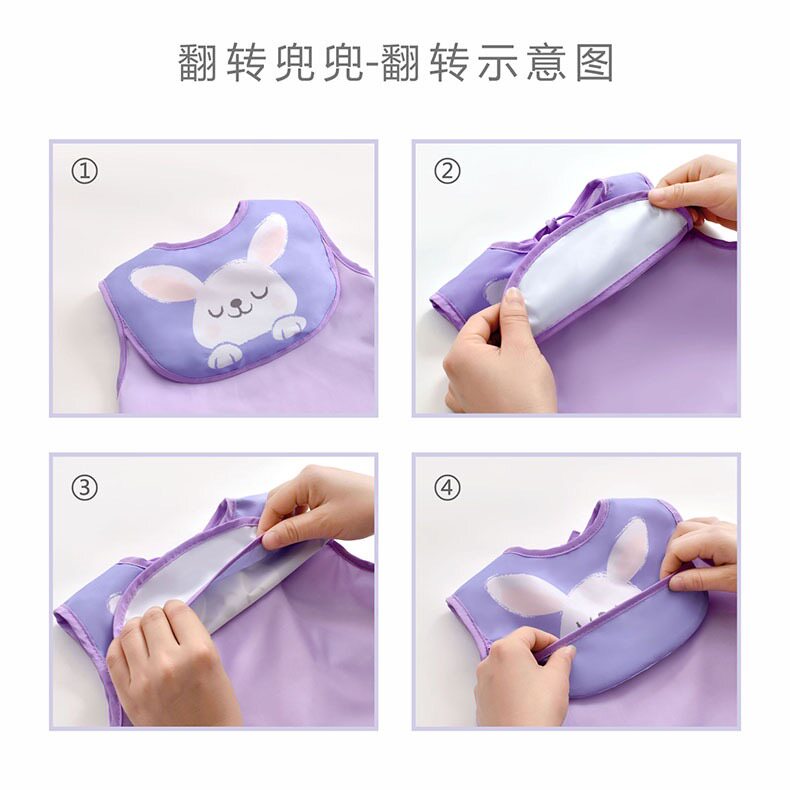 翻转兜兜-翻转示意图

①

②

③

④