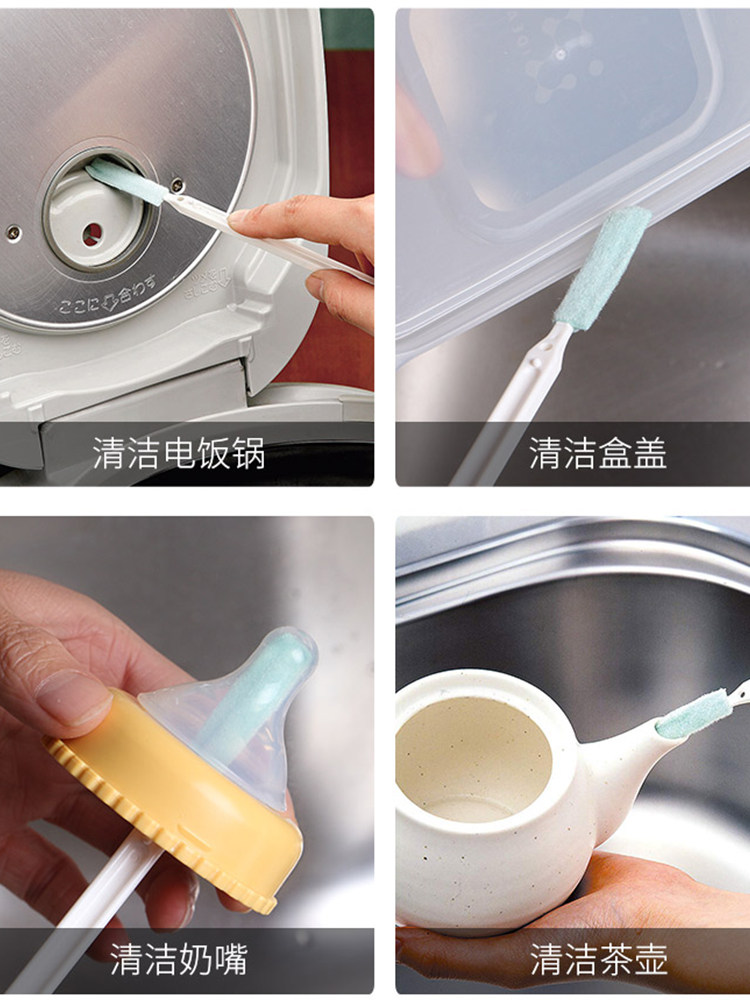 ここに合わす

清洁电饭锅

清洁盒盖

清洁奶嘴

清洁茶壶