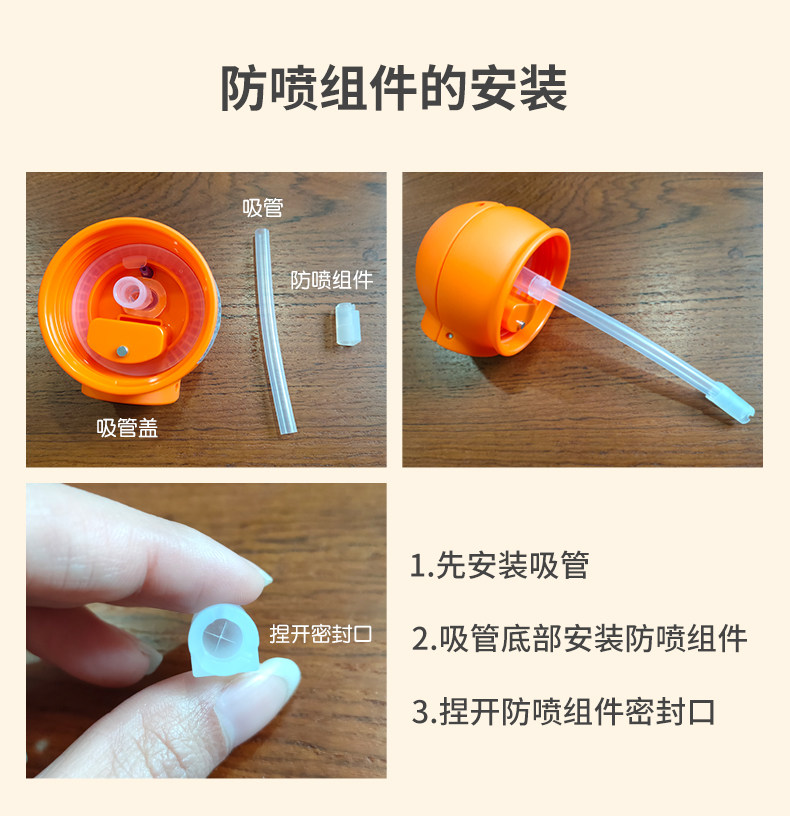 防喷组件的安装

吸管

防喷组件

吸管盖

捏开密封口

1.先安装吸管

2.吸管底部安装防喷组件

3.捏开防喷组件密封口