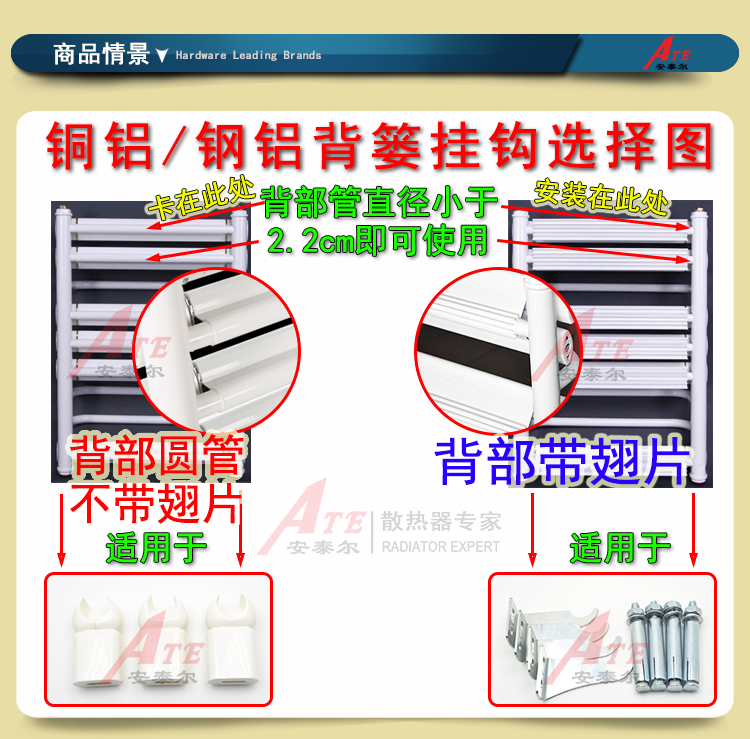 商品情景 ▼ Hardware Leading Brands

ATE 安泰尔

铜铝/钢铝背篓挂钩选择图

卡在此处

背部管直径小于 2.2cm即可使用

安装在此处

ATE 安泰尔

ATE 安泰尔

背部圆管 不带翅片

背部带翅片

ATE 安泰尔 散热器专家 RADIATOR EXPERT

适用于

适用于

ATE 安泰尔

ATE 安泰尔