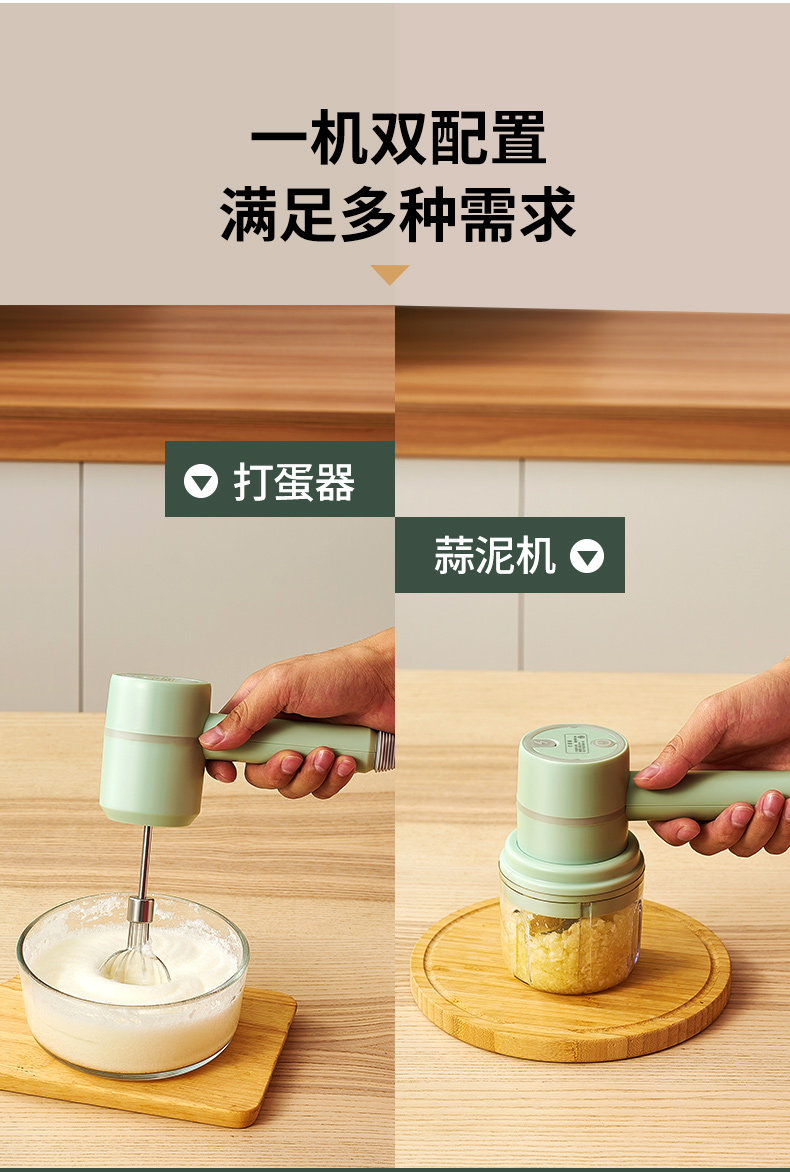 一机双配置
满足多种需求

打蛋器

蒜泥机