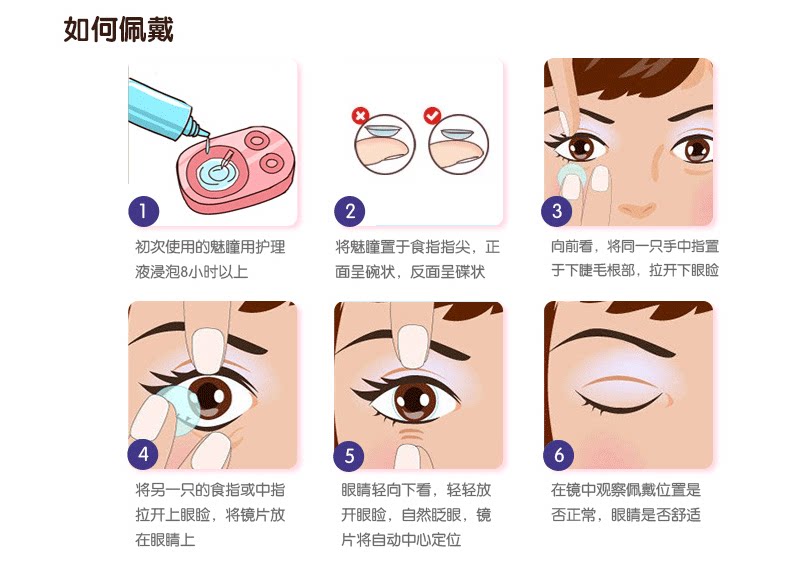 如何佩戴

1
初次使用的魅瞳用护理液浸泡8小时以上

2
将魅瞳置于食指指尖，正面呈碗状，反面呈碟状

3
向前看，将同一只手中指置于下睫毛根部，拉开下眼睑

4
将另一只的食指或中指拉开上眼睑，将镜片放在眼睛上

5
眼睛轻向下看，轻轻放开眼睑，自然眨眼，镜片将自动中心定位

6
在镜中观察佩戴位置是否正常，眼睛是否舒适