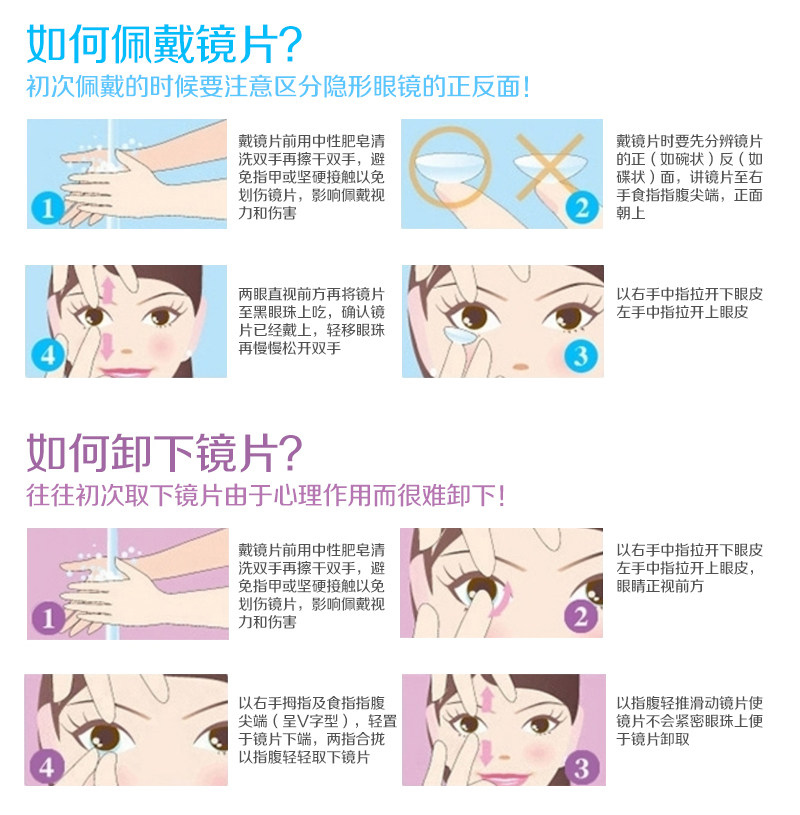 如何佩戴镜片?
初次佩戴的时候要注意区分隐形眼镜的正反面!

1

戴镜片前用中性肥皂清洗双手再擦干双手，避免指甲或坚硬接触以免划伤镜片，影响佩戴视力和伤害

2

戴镜片时要先分辨镜片的正（如碗状）反（如碟状）面，讲镜片至右手食指指腹尖端，正面朝上

4

两眼直视前方再将镜片至黑眼珠上吃，确认镜片已经戴上，轻移眼珠再慢慢松开双手

3

以右手中指拉开下眼皮左手中指拉开上眼皮

如何卸下镜片?
往往初次取下镜片由于心理作用而很难卸下!

1

戴镜片前用中性肥皂清洗双手再擦干双手，避免指甲或坚硬接触以免划伤镜片，影响佩戴视力和伤害

2

以右手中指拉开下眼皮左手中指拉开上眼皮，眼睛正视前方

4

以右手拇指及食指指腹尖端（呈V字型），轻置于镜片下端，两指合拢以指腹轻轻取下镜片

3

以指腹轻推滑动镜片使镜片不会紧密眼珠上便于镜片卸取