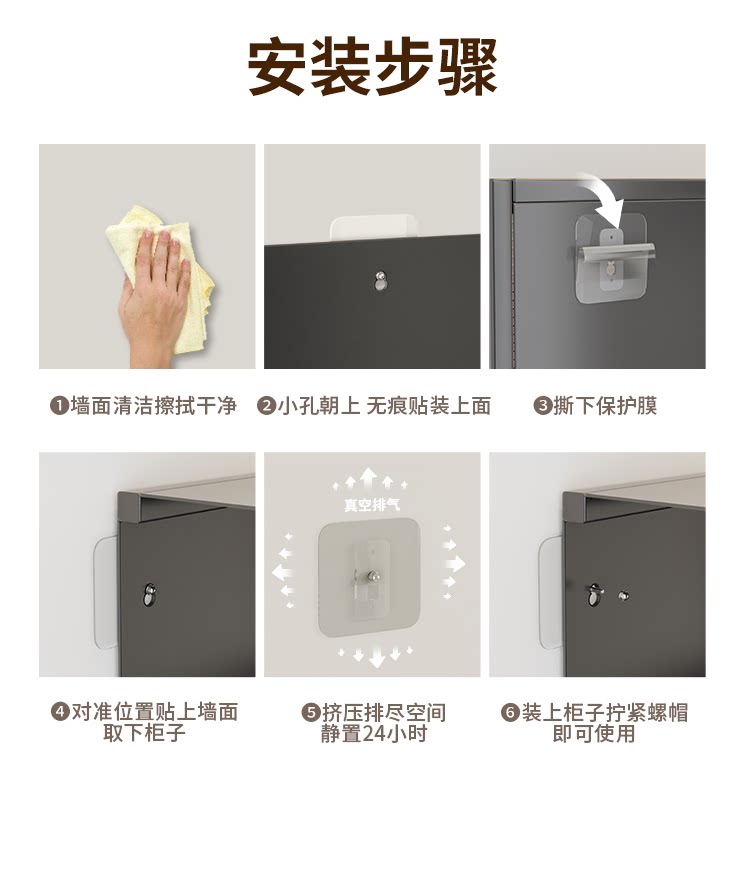 安装步骤

❶墙面清洁擦拭干净

❷小孔朝上 无痕贴装上面

❸撕下保护膜

❹对准位置贴上墙面
取下柜子

真空排气

❺挤压排尽空间
静置24小时

❻装上柜子拧紧螺帽
即可使用