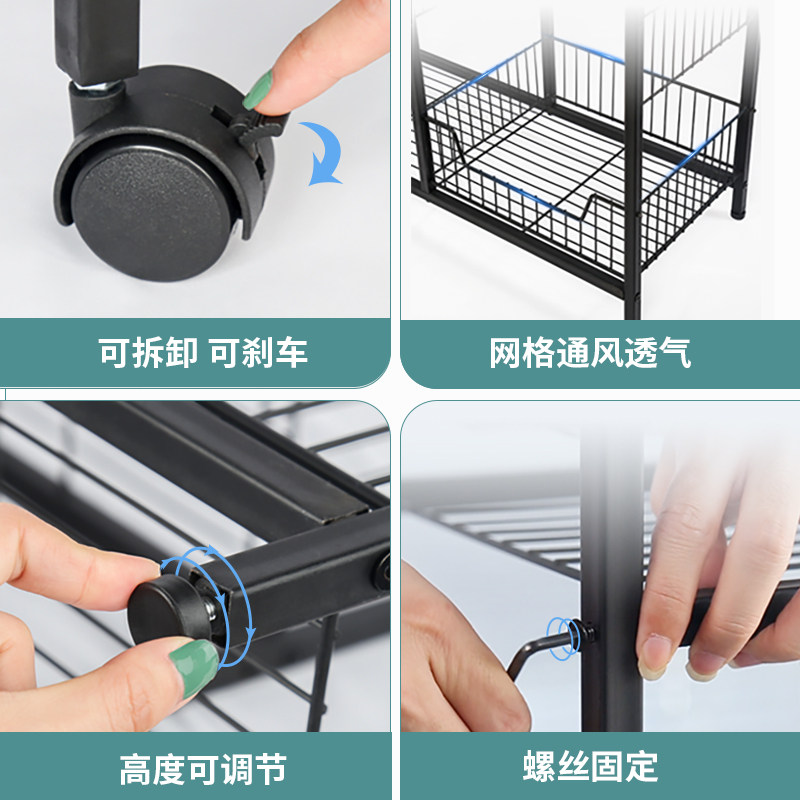 可拆卸 可刹车

网格通风透气

高度可调节

螺丝固定