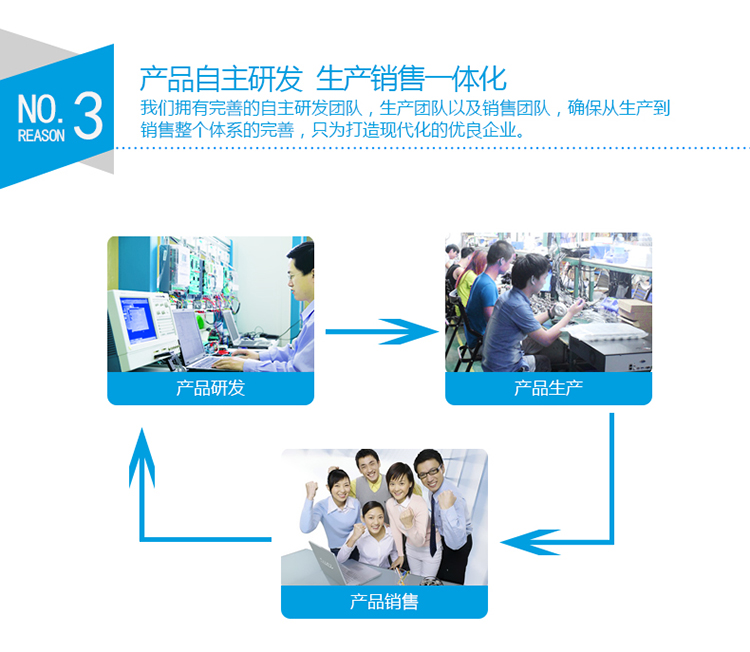 NO. 3
REASON

产品自主研发 生产销售一体化

我们拥有完善的自主研发团队，生产团队以及销售团队，确保从生产到销售整个体系的完善，只为打造现代化的优良企业。

产品研发

产品生产

产品销售