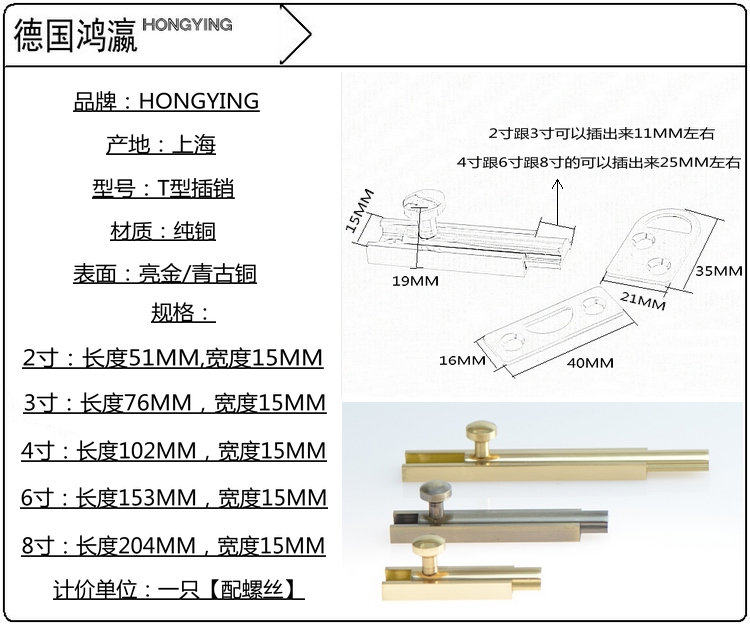 德国鸿瀛 HONGYING

品牌：HONGYING

产地：上海

型号：T型插销

材质：纯铜

表面：亮金/青古铜

规格：

2寸：长度51MM,宽度15MM

3寸：长度76MM，宽度15MM

4寸：长度102MM，宽度15MM

6寸：长度153MM，宽度15MM

8寸：长度204MM，宽度15MM

计价单位：一只【配螺丝】

2寸跟3寸可以插出来11MM左右
4寸跟6寸跟8寸的可以插出来25MM左右

15MM
19MM
35MM
21MM
16MM
40MM