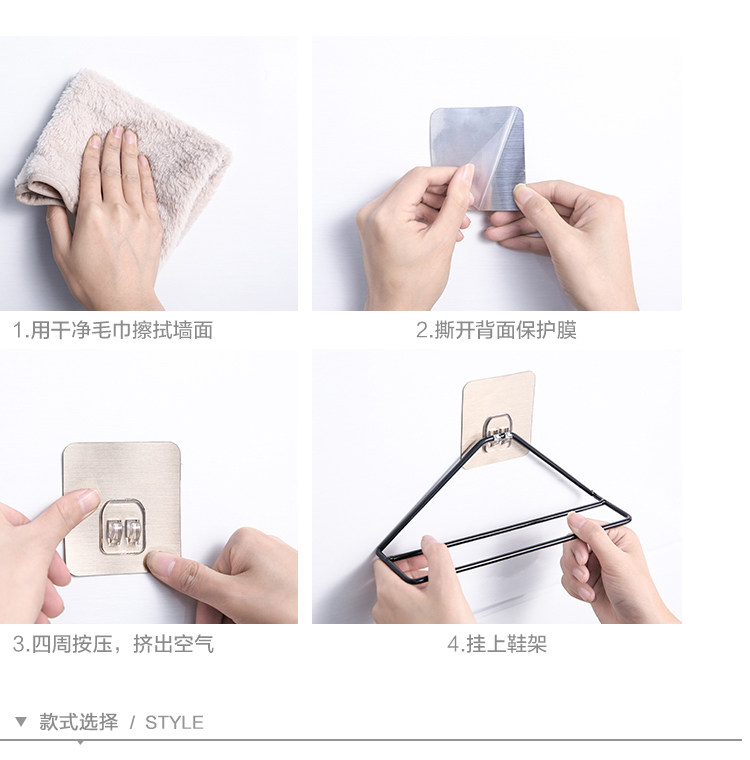 1.用干净毛巾擦拭墙面

2.撕开背面保护膜

3.四周按压，挤出空气

4.挂上鞋架

▼ 款式选择 / STYLE