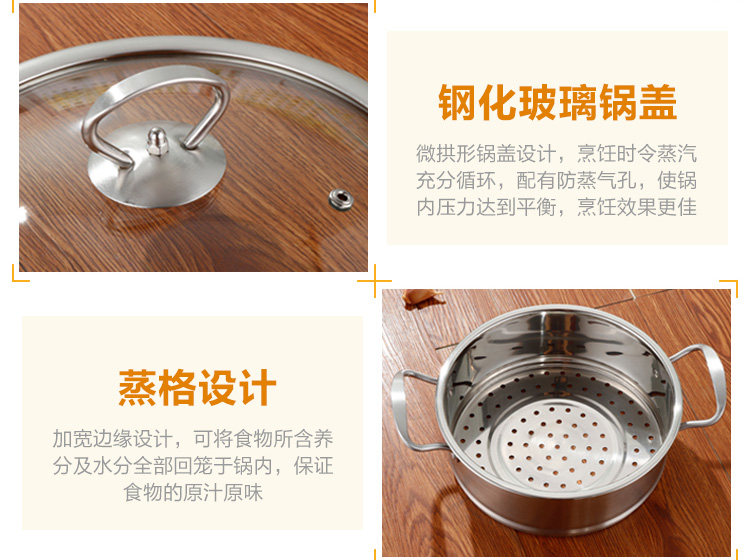 钢化玻璃锅盖

微拱形锅盖设计，烹饪时令蒸汽充分循环，配有防蒸气孔，使锅内压力达到平衡，烹饪效果更佳

蒸格设计

加宽边缘设计，可将食物所含养分及水分全部回笼于锅内，保证食物的原汁原味