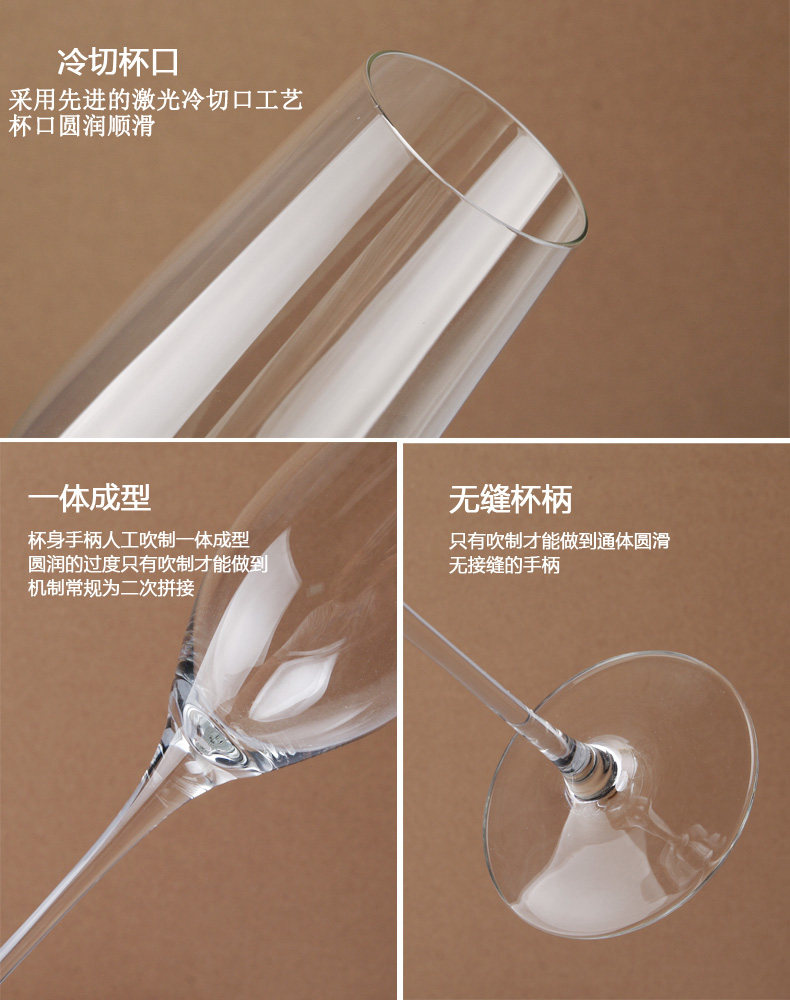 冷切杯口
采用先进的激光冷切口工艺
杯口圆润顺滑

一体成型
杯身手柄人工吹制一体成型
圆润的过度只有吹制才能做到
机制常规为二次拼接

无缝杯柄
只有吹制才能做到通体圆滑
无接缝的手柄