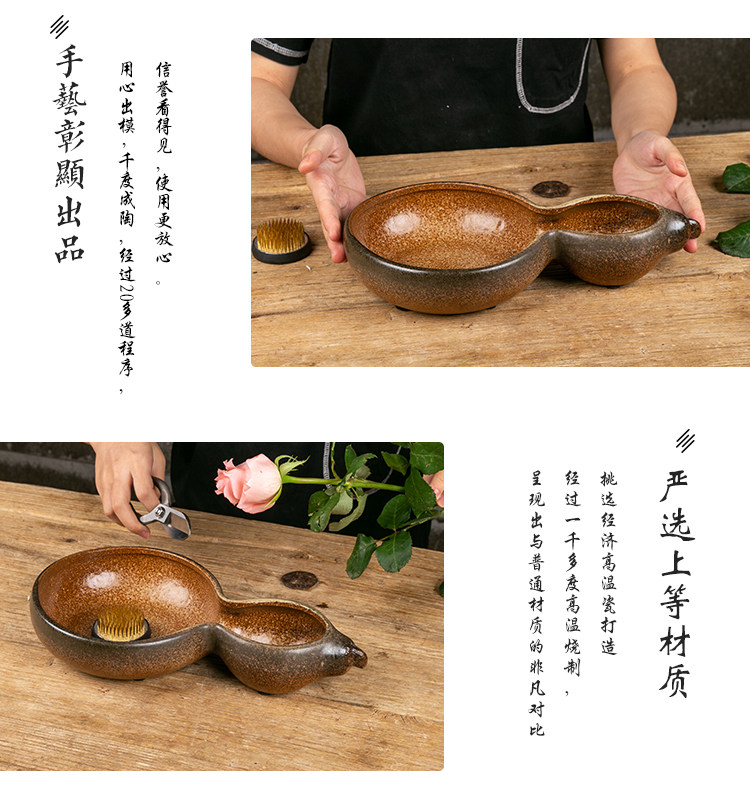 手藝彰顯出品

信誉看得见，使用更放心。

用心出模，千度成陶，经过20多道程序，

严选上等材质

挑选经济高温瓷打造

经过一千多度高温烧制，

呈现出与普通材质的非凡对比