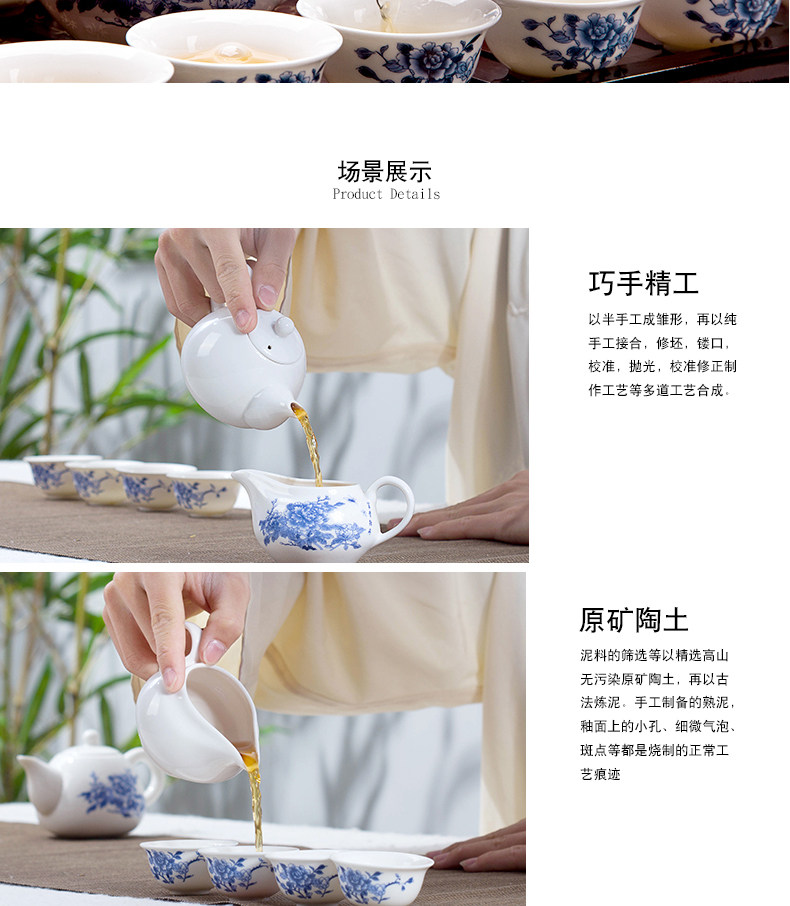 场景展示
Product Details

巧手精工

以半手工成雏形，再以纯手工接合，修坯，镂口，校准，抛光，校准修正制作工艺等多道工艺合成。

原矿陶土

泥料的筛选等以精选高山无污染原矿陶土，再以古法炼泥。手工制备的熟泥，釉面上的小孔、细微气泡、斑点等都是烧制的正常工艺痕迹