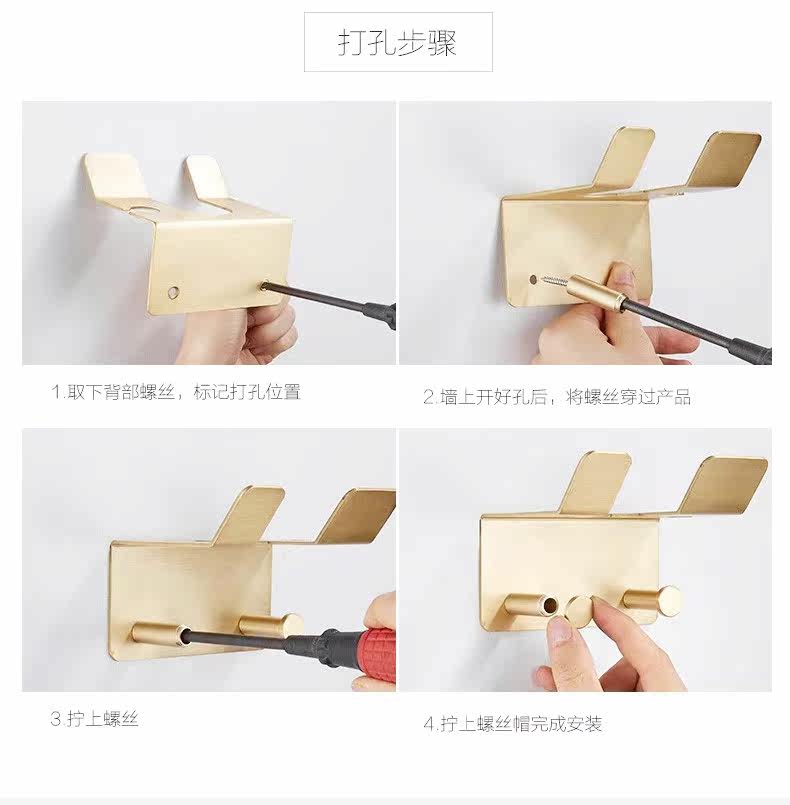 打孔步骤

1.取下背部螺丝，标记打孔位置

2.墙上开好孔后，将螺丝穿过产品

3.拧上螺丝

4.拧上螺丝帽完成安装