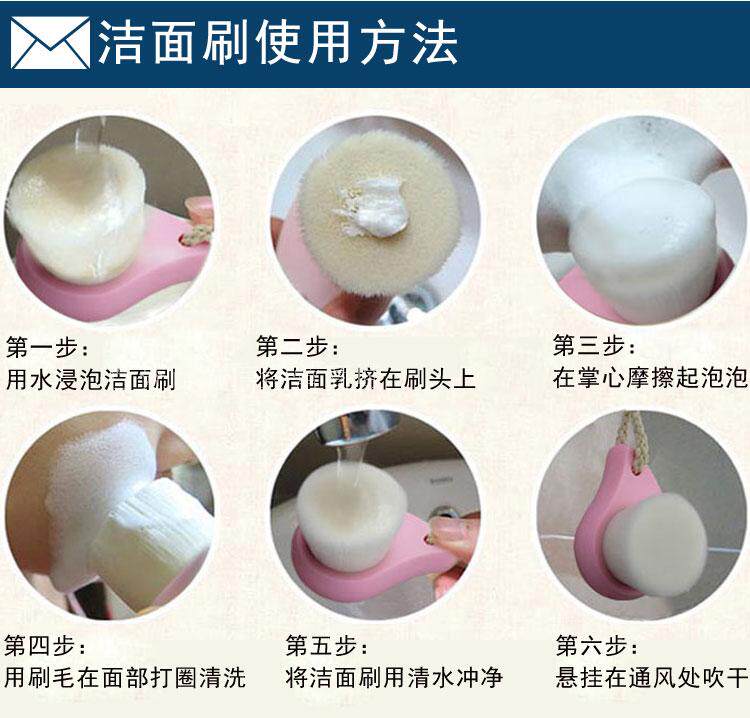 洁面刷使用方法

第一步：
用水浸泡洁面刷

第二步：
将洁面乳挤在刷头上

第三步：
在掌心摩擦起泡泡

第四步：
用刷毛在面部打圈清洗

第五步：
将洁面刷用清水冲净

第六步：
悬挂在通风处吹干